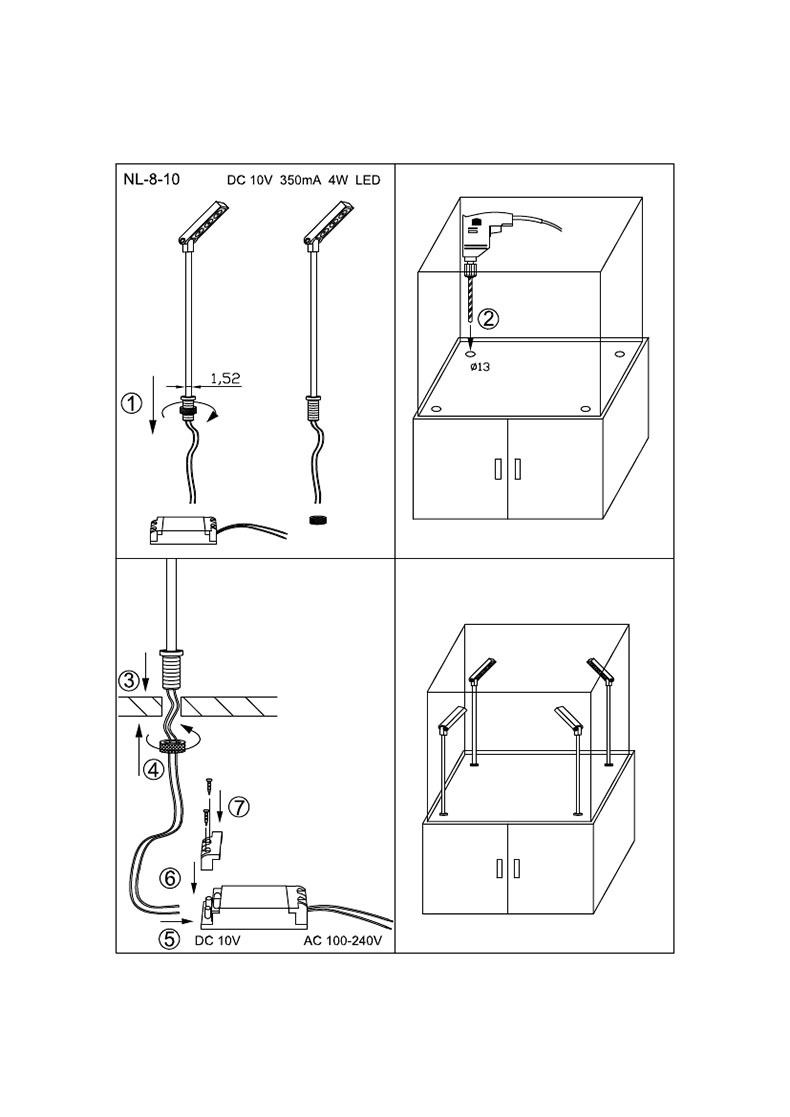 NL-8-10 DC 10V 350mA 4W LED

1,52

①

②

ø13

③

④

⑦

⑥

⑤ DC 10V AC 100-240V