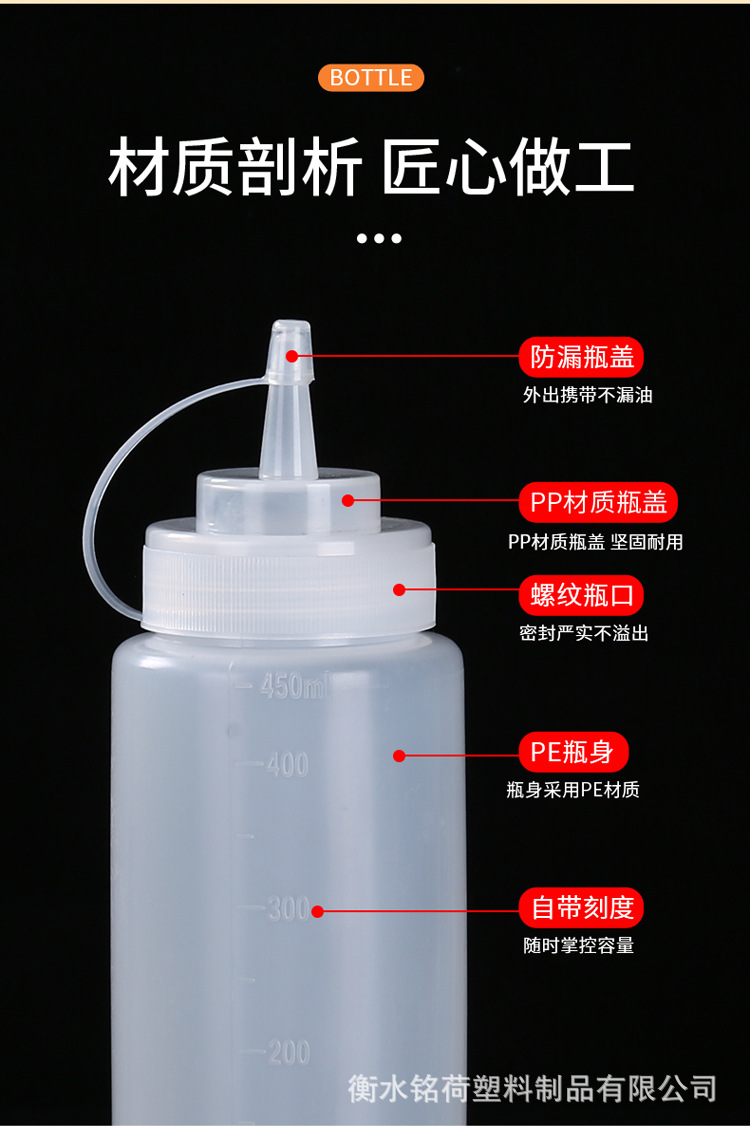 BOTTLE

材质剖析 匠心做工

防漏瓶盖
外出携带不漏油

PP材质瓶盖
PP材质瓶盖 坚固耐用

螺纹瓶口
密封严实不溢出

PE瓶身
瓶身采用PE材质

自带刻度
随时掌控容量

450ml
400
300
200

衡水铭荷塑料制品有限公司