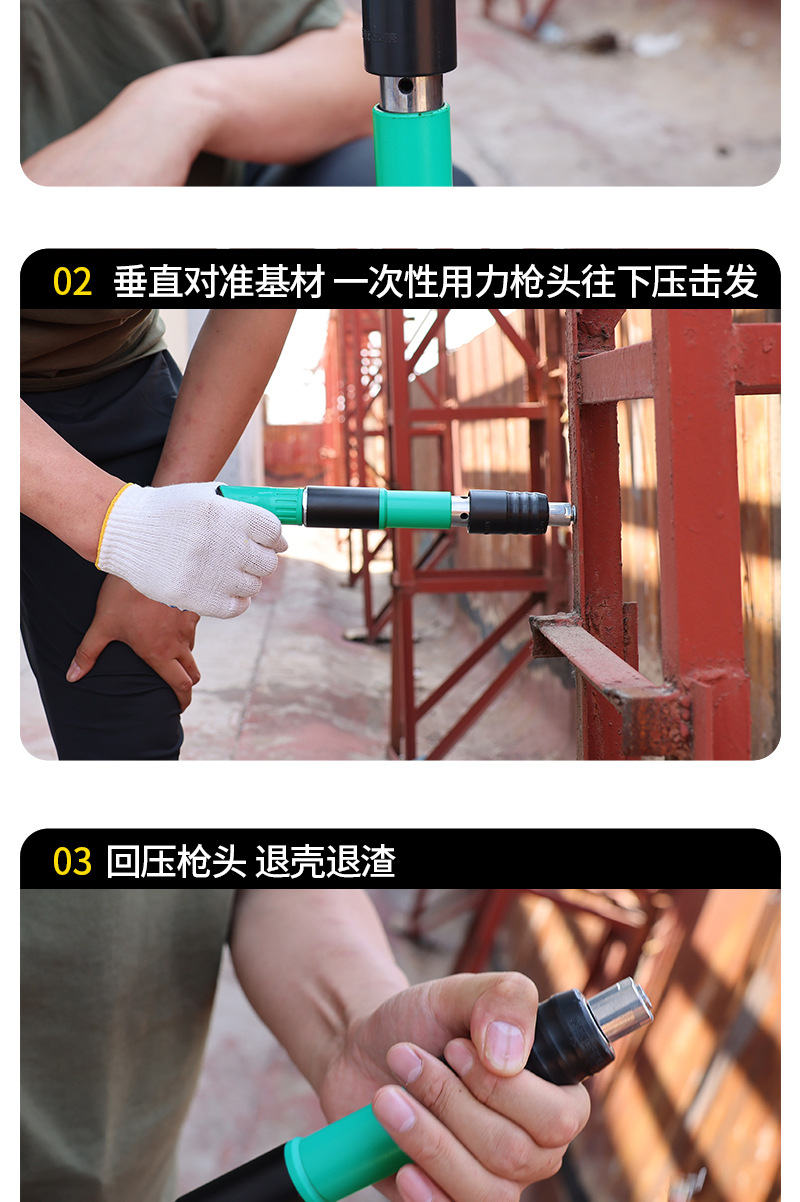 02 垂直对准基材 一次性用力枪头往下压击发

03 回压枪头 退壳退渣