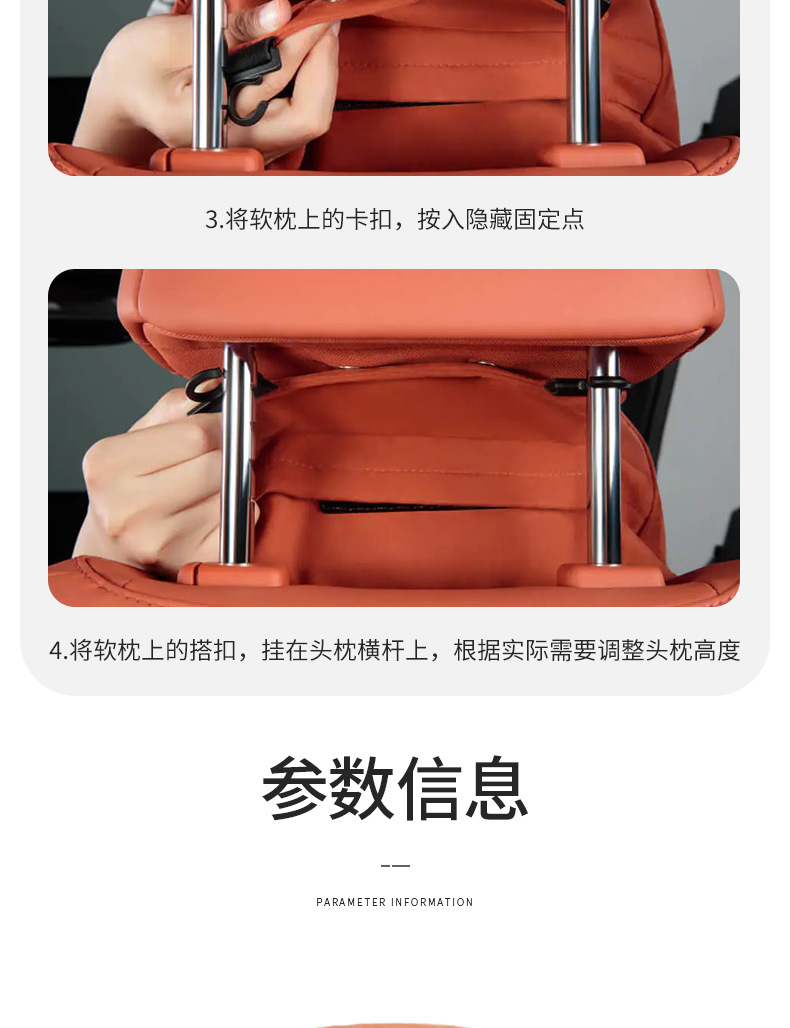 3.将软枕上的卡扣，按入隐藏固定点

4.将软枕上的搭扣，挂在头枕横杆上，根据实际需要调整头枕高度

参数信息

PARAMETER INFORMATION