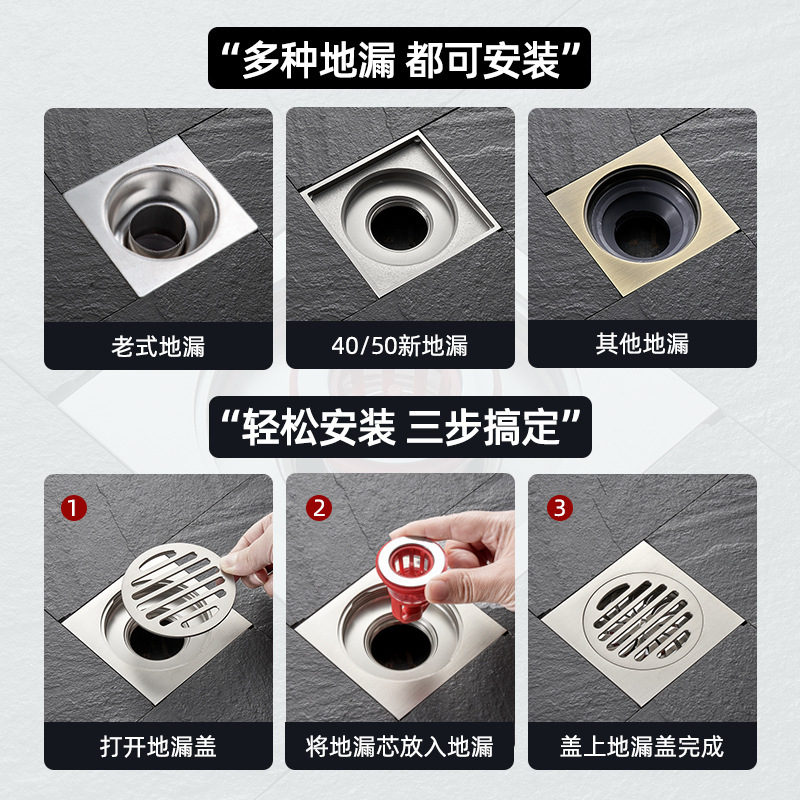 “多种地漏 都可安装”

老式地漏

40/50新地漏

其他地漏

“轻松安装 三步搞定”

1
打开地漏盖

2
将地漏芯放入地漏

3
盖上地漏盖完成