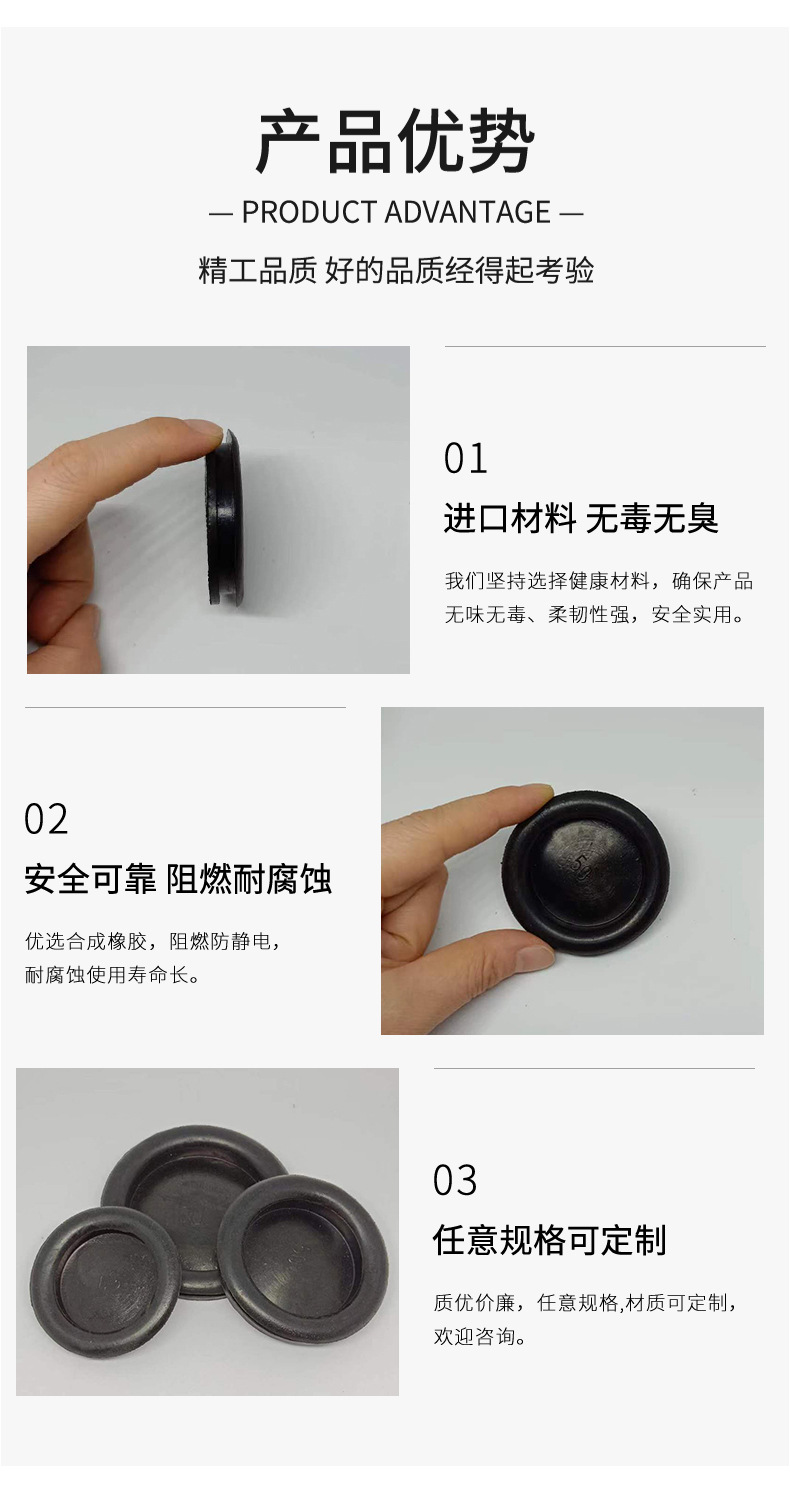 产品优势

— PRODUCT ADVANTAGE —

精工品质 好的品质经得起考验

01

进口材料 无毒无臭

我们坚持选择健康材料，确保产品无味无毒、柔韧性强，安全实用。

02

安全可靠 阻燃耐腐蚀

优选合成橡胶，阻燃防静电，耐腐蚀使用寿命长。

03

任意规格可定制

质优价廉，任意规格,材质可定制，欢迎咨询。