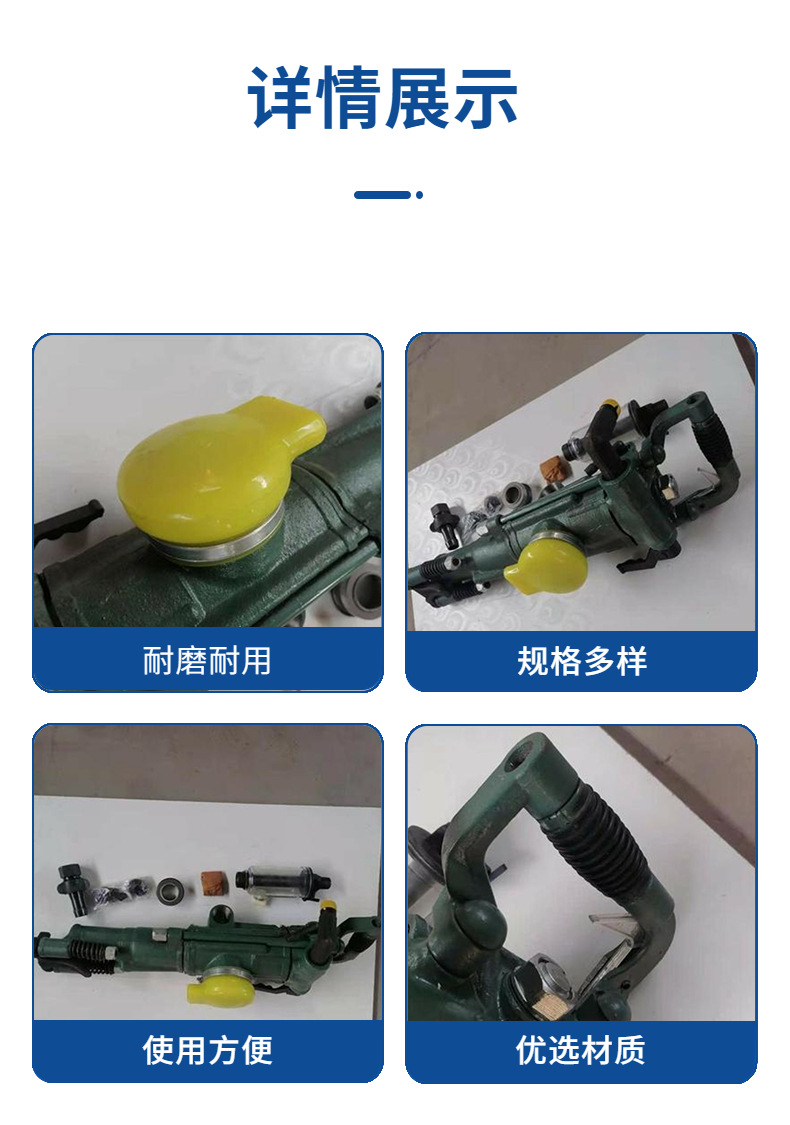 详情展示

耐磨耐用

规格多样

使用方便

优选材质