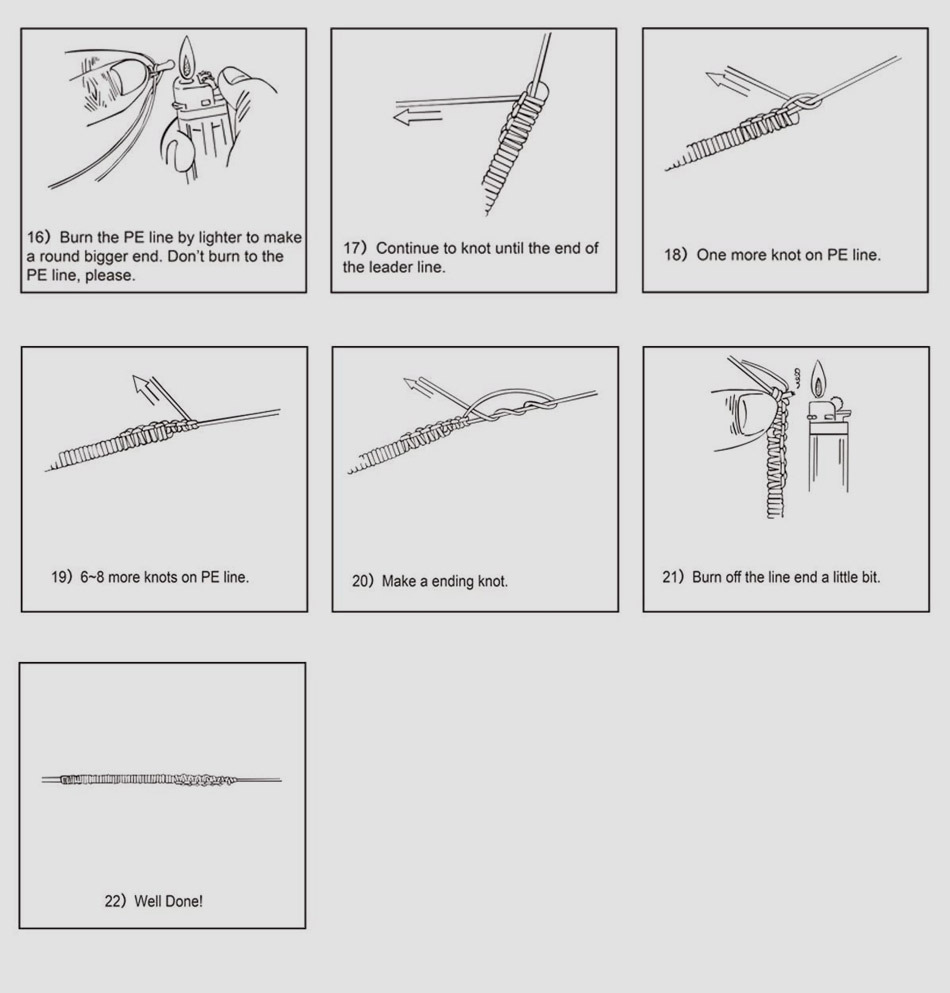 16）Burn the PE line by lighter to make a round bigger end. Don't burn to the PE line, please.

17）Continue to knot until the end of the leader line.

18）One more knot on PE line.

19）6~8 more knots on PE line.

20）Make a ending knot.

21）Burn off the line end a little bit.

22）Well Done!