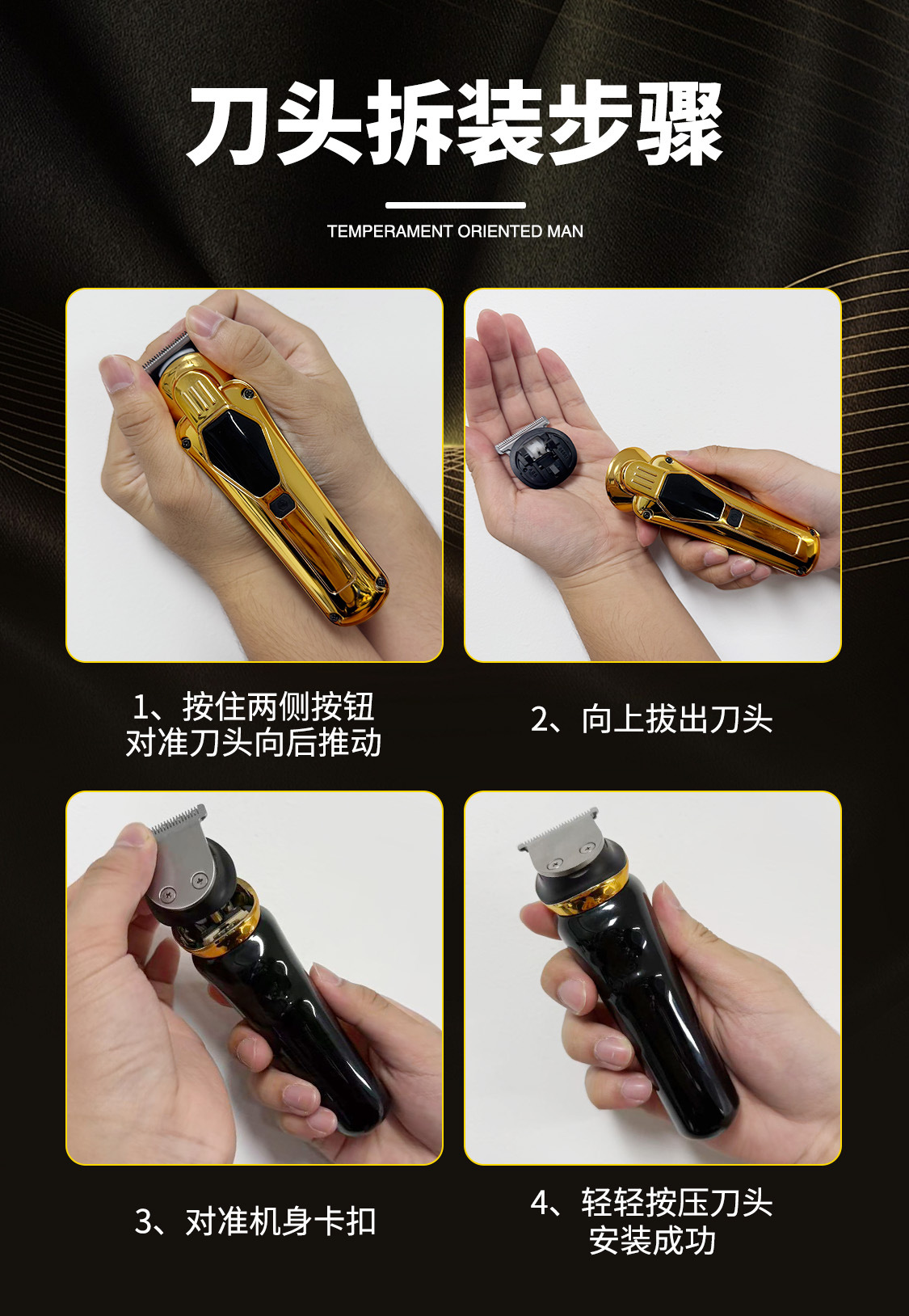 刀头拆装步骤

TEMPERAMENT ORIENTED MAN

1、按住两侧按钮
对准刀头向后推动

2、向上拔出刀头

3、对准机身卡扣

4、轻轻按压刀头
安装成功