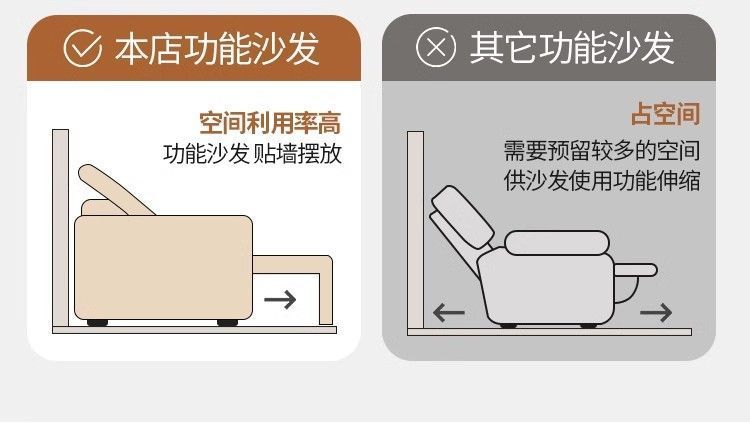 本店功能沙发

空间利用率高
功能沙发 贴墙摆放

其它功能沙发

占空间
需要预留较多的空间
供沙发使用功能伸缩