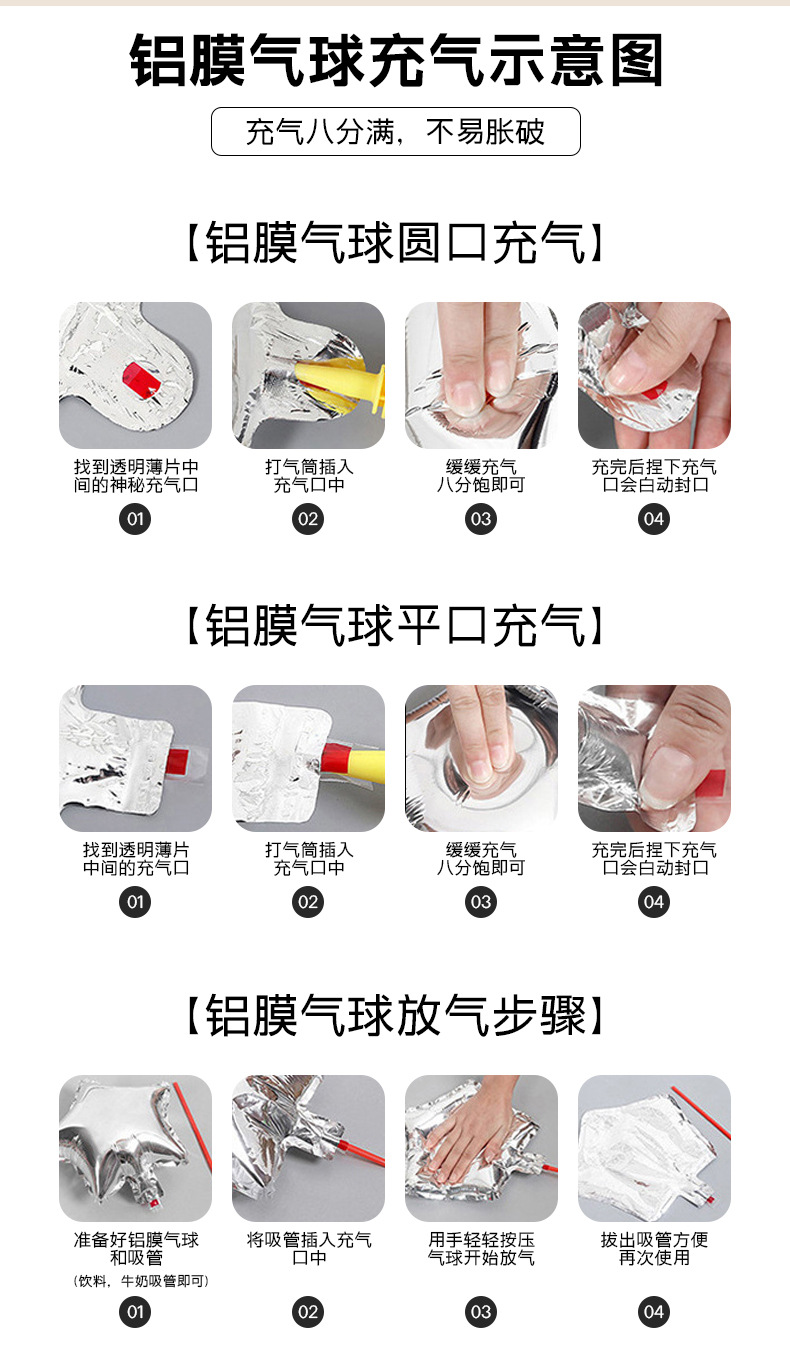 铝膜气球充气示意图

充气八分满，不易胀破

【铝膜气球圆口充气】

找到透明薄片中间的神秘充气口
01

打气筒插入充气口中
02

缓缓充气八分饱即可
03

充完后捏下充气口会自动封口
04

【铝膜气球平口充气】

找到透明薄片中间的充气口
01

打气筒插入充气口中
02

缓缓充气八分饱即可
03

充完后捏下充气口会自动封口
04

【铝膜气球放气步骤】

准备好铝膜气球和吸管
（饮料，牛奶吸管即可）
01

将吸管插入充气口中
02

用手轻轻按压气球开始放气
03

拔出吸管方便再次使用
04