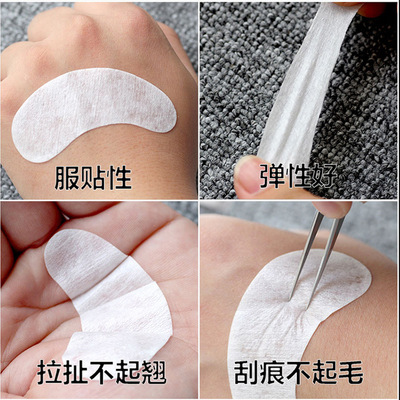 服贴性

弹性好

拉扯不起翘

刮痕不起毛