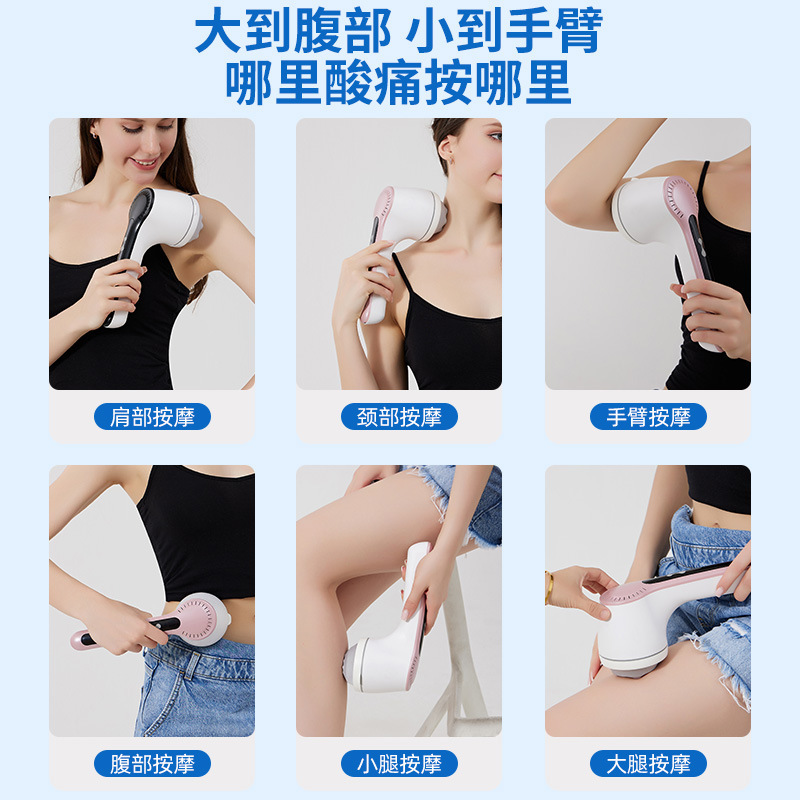 大到腹部 小到手臂
哪里酸痛按哪里

肩部按摩

颈部按摩

手臂按摩

腹部按摩

小腿按摩

大腿按摩