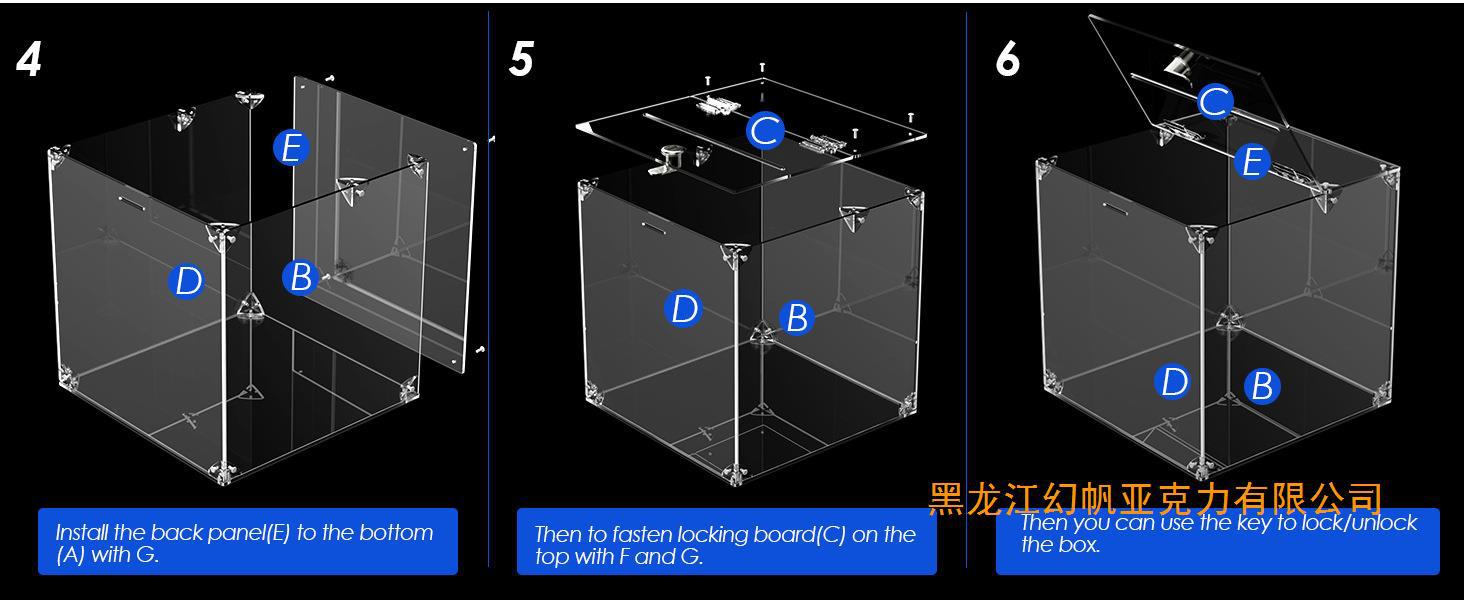 4

E

D

B

Install the back panel(E) to the bottom (A) with G.

5

C

D

B

Then to fasten locking board(C) on the top with F and G.

6

C

E

D

B

黑龙江幻帆亚克力有限公司

Then you can use the key to lock/unlock the box.