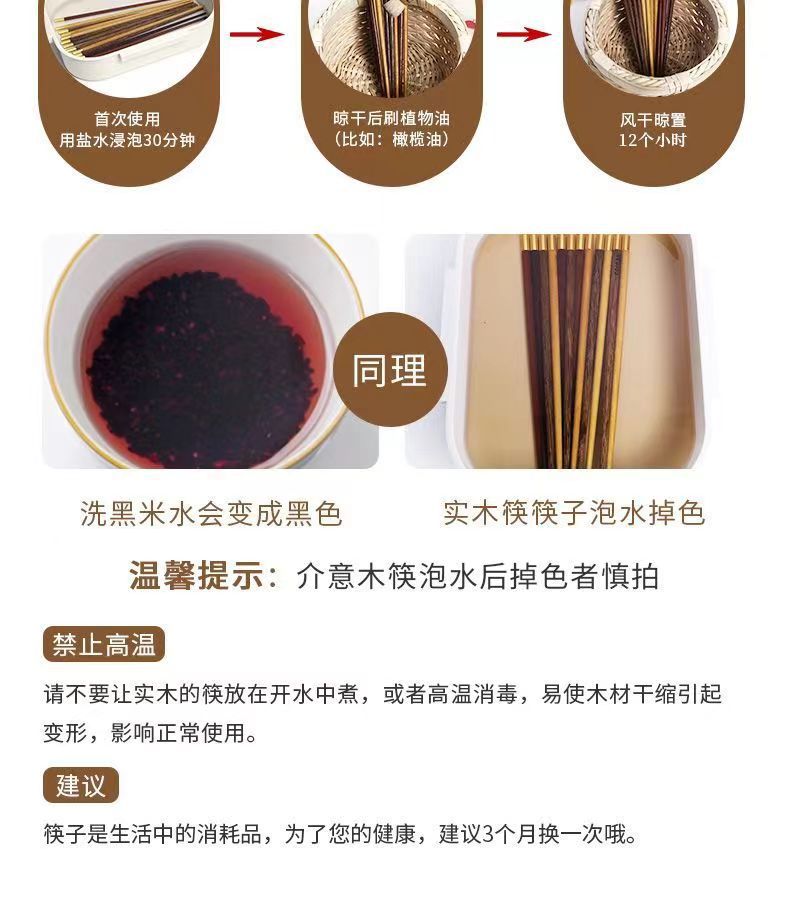 首次使用
用盐水浸泡30分钟

晾干后刷植物油
（比如：橄榄油）

风干晾置
12个小时

同理

洗黑米水会变成黑色

实木筷筷子泡水掉色

温馨提示：介意木筷泡水后掉色者慎拍

禁止高温

请不要让实木的筷放在开水中煮，或者高温消毒，易使木材干缩引起变形，影响正常使用。

建议

筷子是生活中的消耗品，为了您的健康，建议3个月换一次哦。