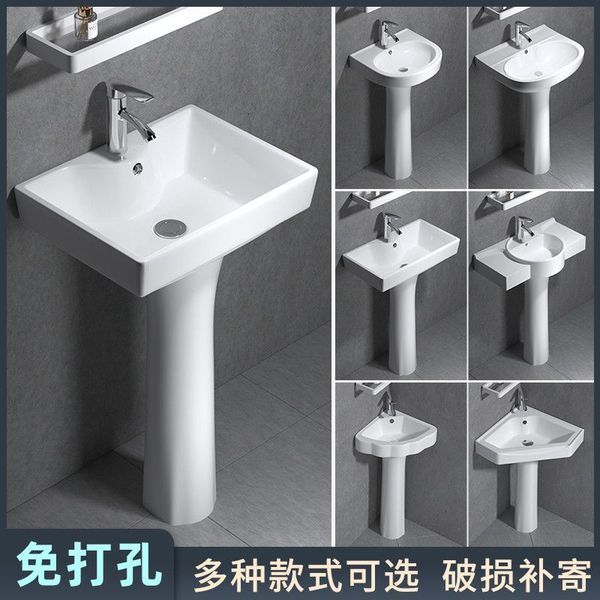 免打孔

多种款式可选 破损补寄