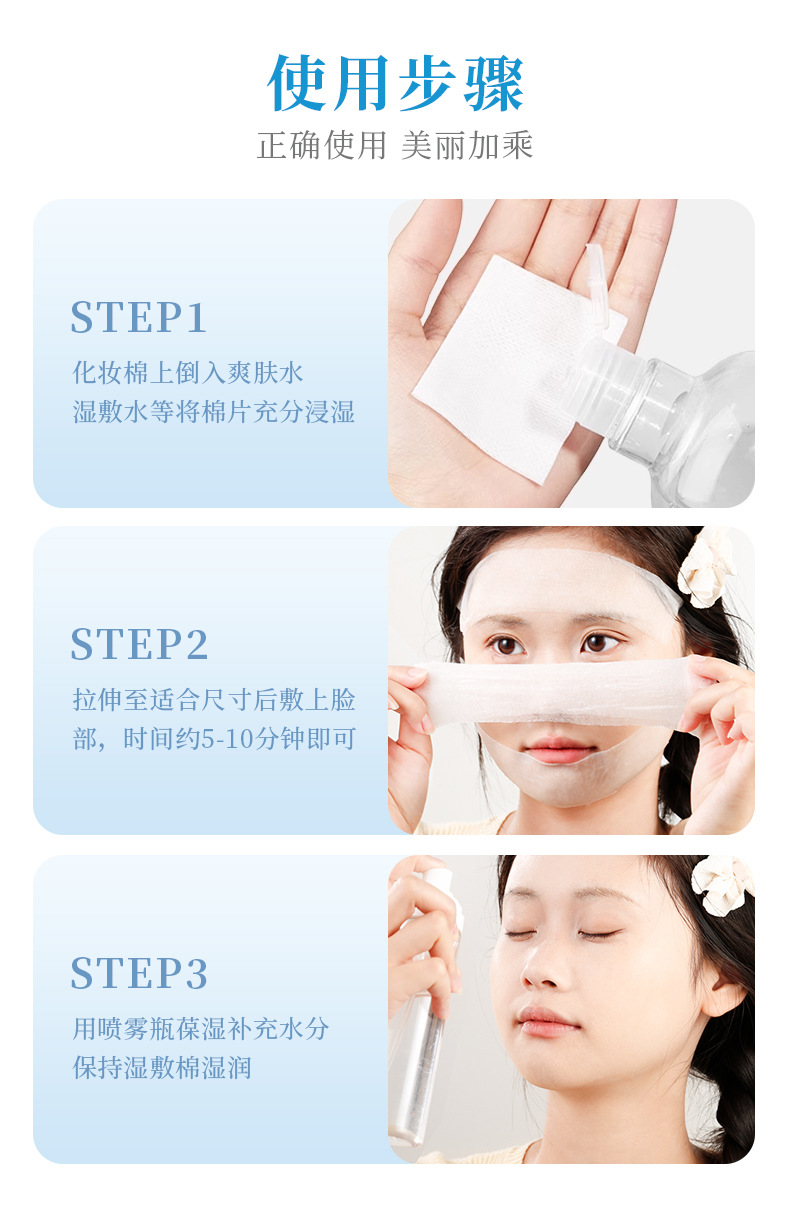 使用步骤

正确使用 美丽加乘

STEP1

化妆棉上倒入爽肤水
湿敷水等将棉片充分浸湿

STEP2

拉伸至适合尺寸后敷上脸部，时间约5-10分钟即可

STEP3

用喷雾瓶葆湿补充水分
保持湿敷棉湿润