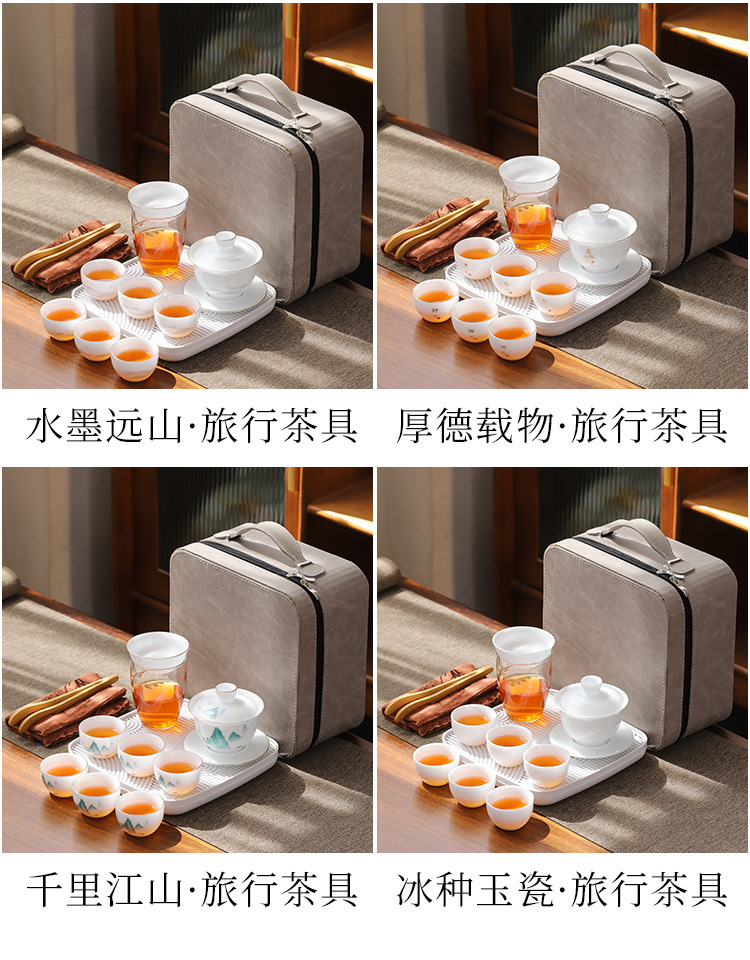 水墨远山·旅行茶具

厚德载物·旅行茶具

千里江山·旅行茶具

冰种玉瓷·旅行茶具