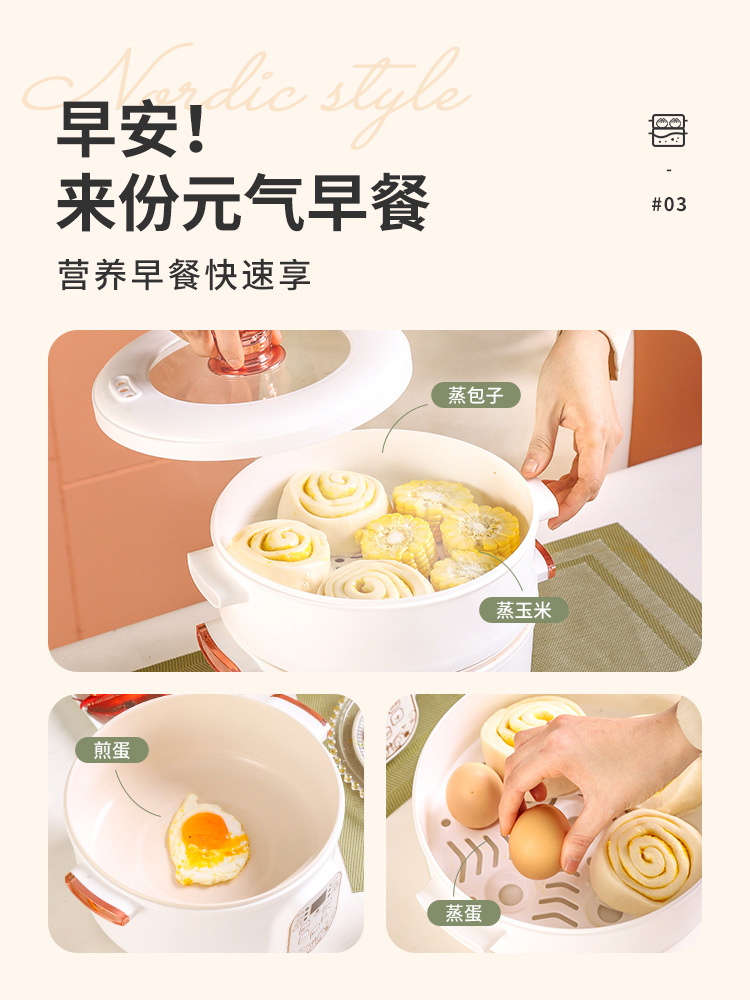 Nordic style

早安！
来份元气早餐

营养早餐快速享

-
#03

蒸包子

蒸玉米

煎蛋

蒸蛋