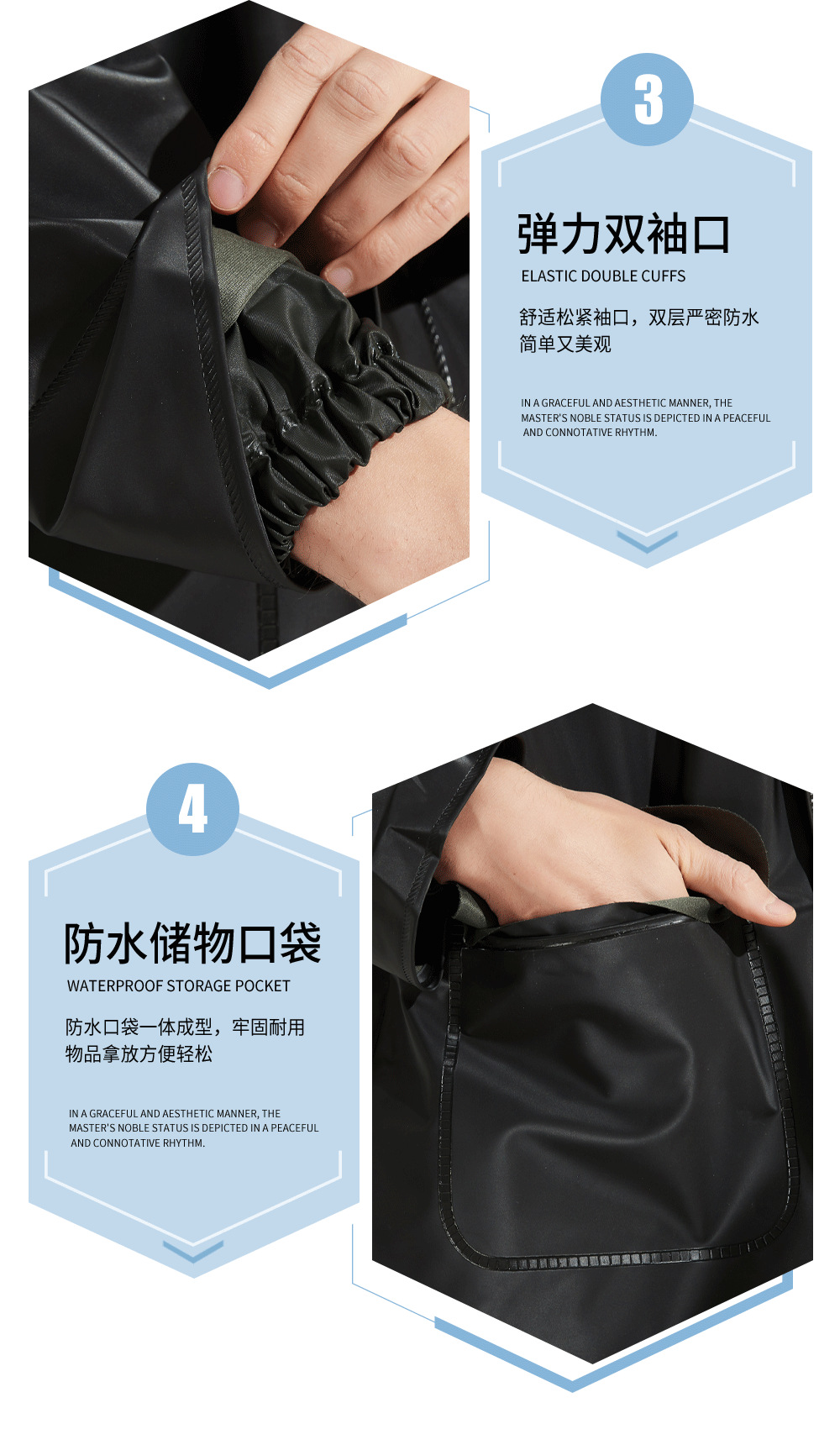 3

弹力双袖口

ELASTIC DOUBLE CUFFS

舒适松紧袖口，双层严密防水
简单又美观

IN A GRACEFUL AND AESTHETIC MANNER, THE MASTER'S NOBLE STATUS IS DEPICTED IN A PEACEFUL AND CONNOTATIVE RHYTHM.

4

防水储物口袋

WATERPROOF STORAGE POCKET

防水口袋一体成型，牢固耐用
物品拿放方便轻松

IN A GRACEFUL AND AESTHETIC MANNER, THE MASTER'S NOBLE STATUS IS DEPICTED IN A PEACEFUL AND CONNOTATIVE RHYTHM.