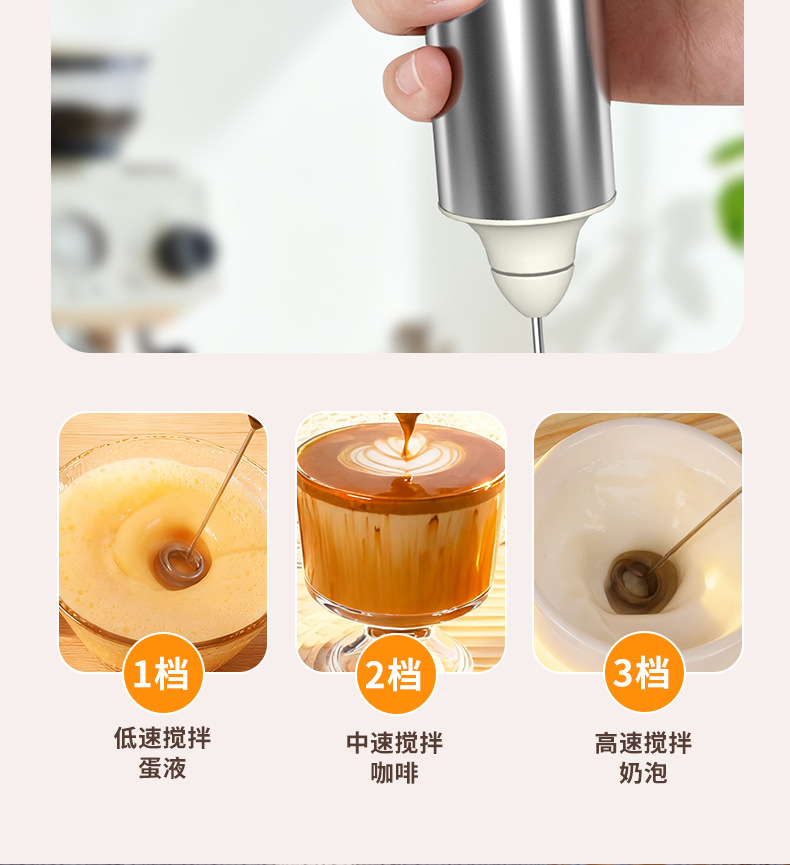 1档

低速搅拌
蛋液

2档

中速搅拌
咖啡

3档

高速搅拌
奶泡