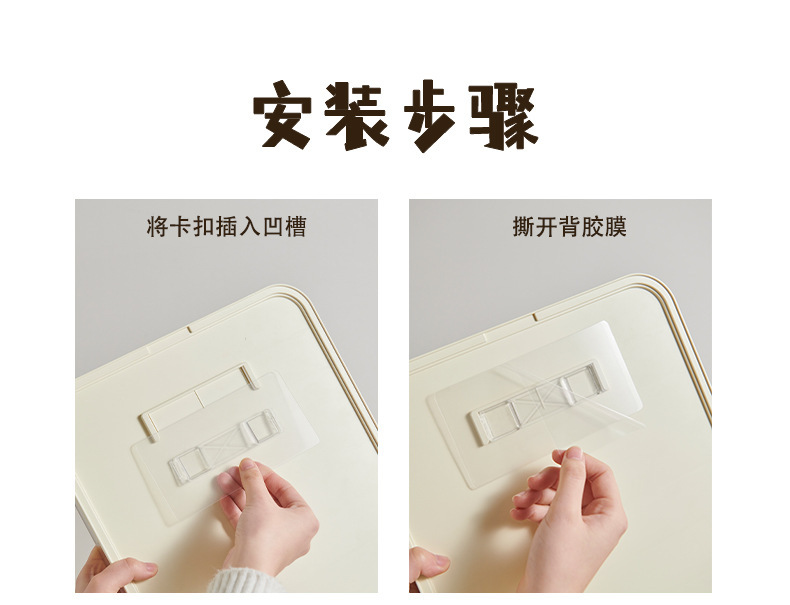 安装步骤

将卡扣插入凹槽

撕开背胶膜