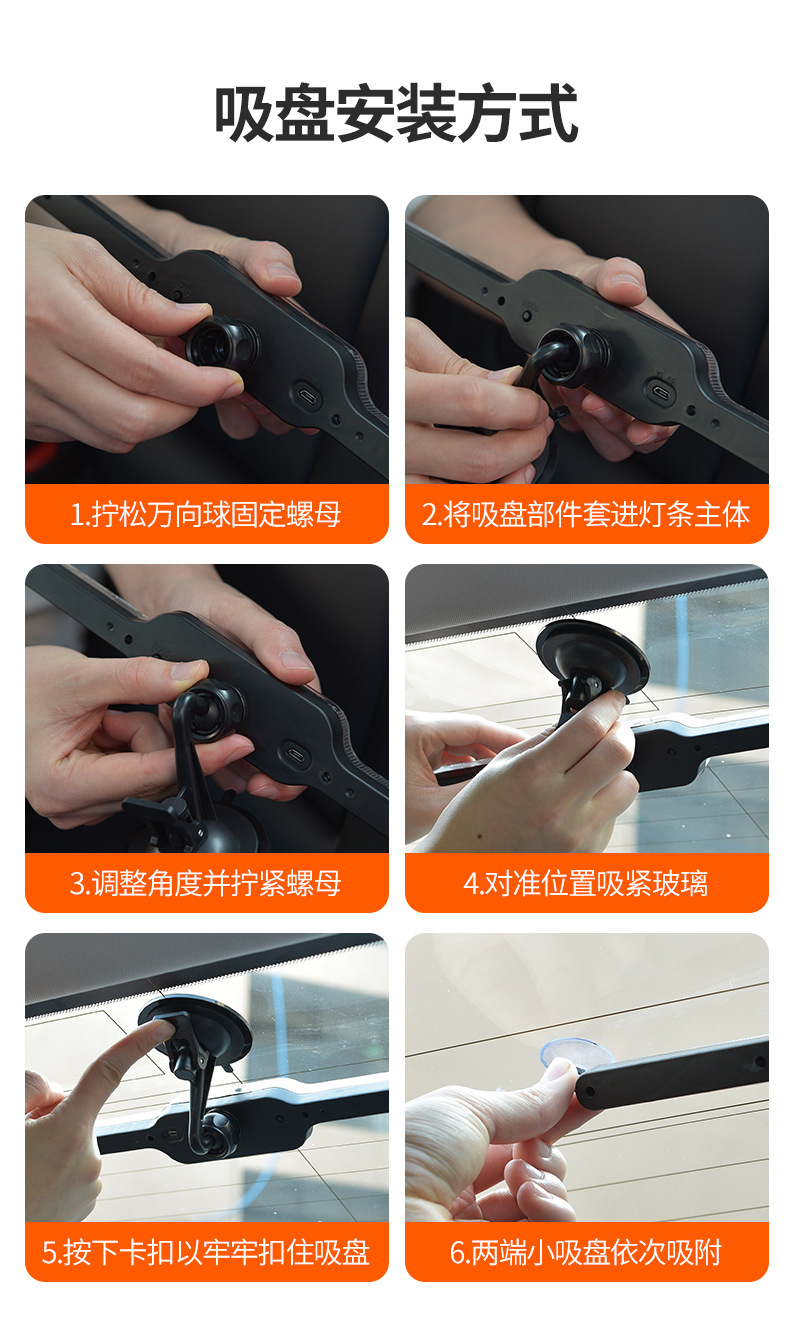 吸盘安装方式

1.拧松万向球固定螺母

2.将吸盘部件套进灯条主体

3.调整角度并拧紧螺母

4.对准位置吸紧玻璃

5.按下卡扣以牢牢扣住吸盘

6.两端小吸盘依次吸附