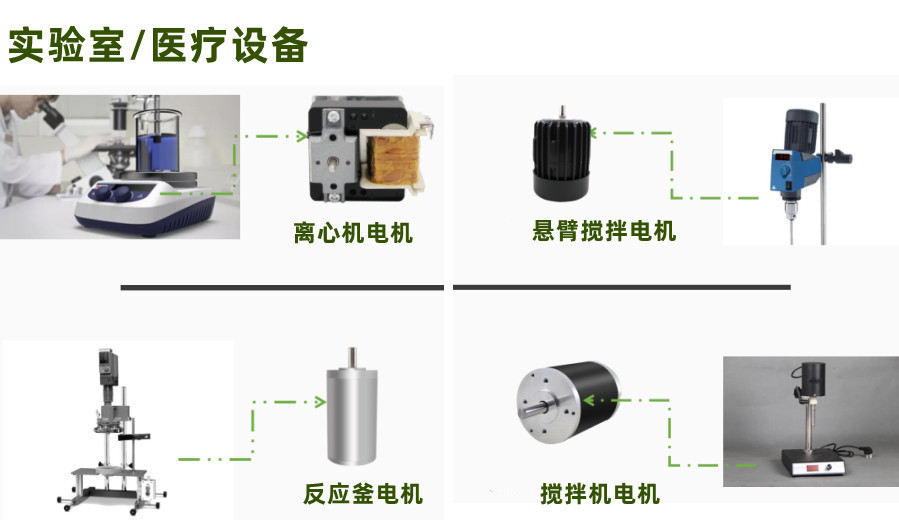 实验室/医疗设备

离心机电机

悬臂搅拌电机

反应釜电机

搅拌机电机