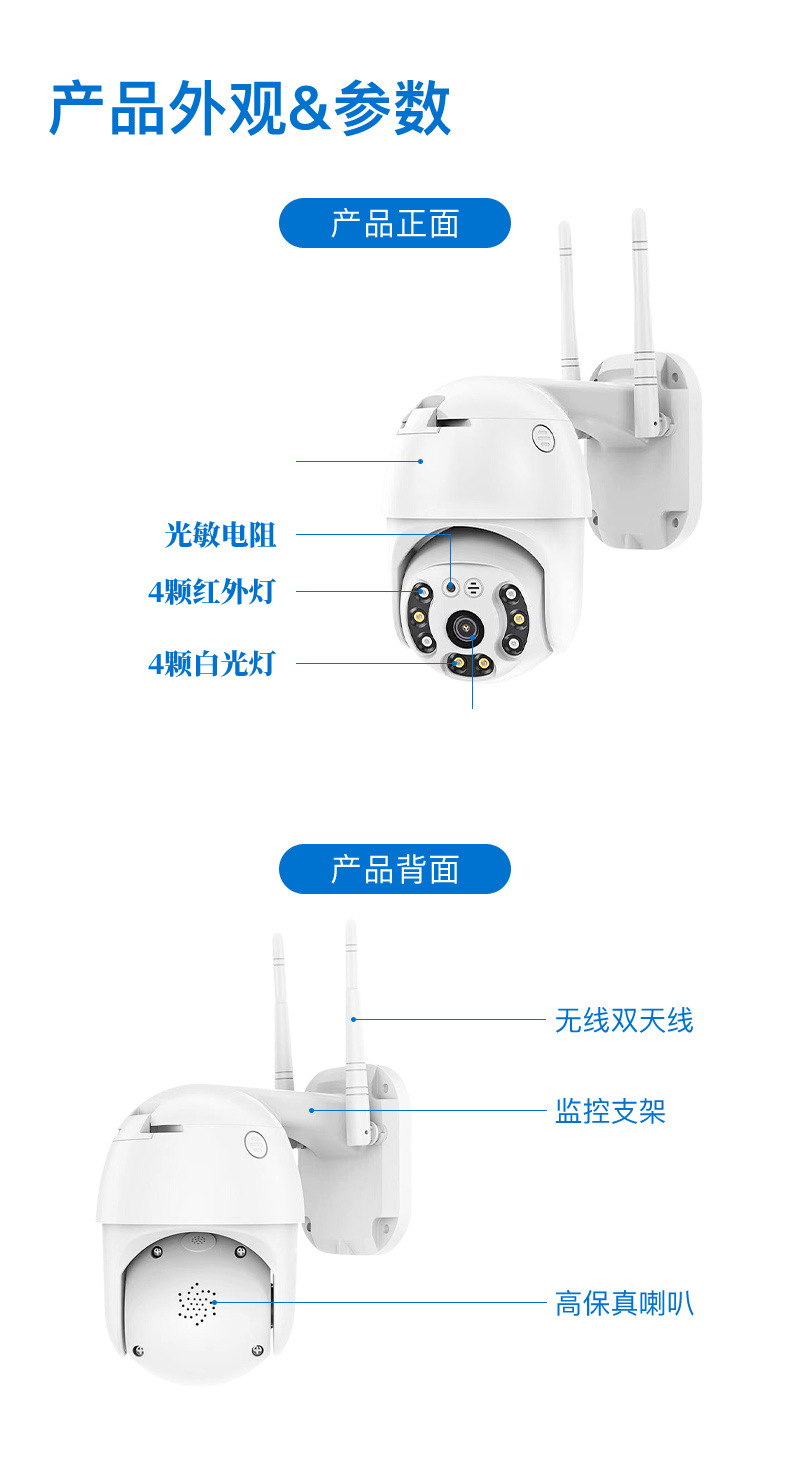 产品外观&参数

产品正面

光敏电阻

4颗红外灯

4颗白光灯

产品背面

无线双天线

监控支架

高保真喇叭