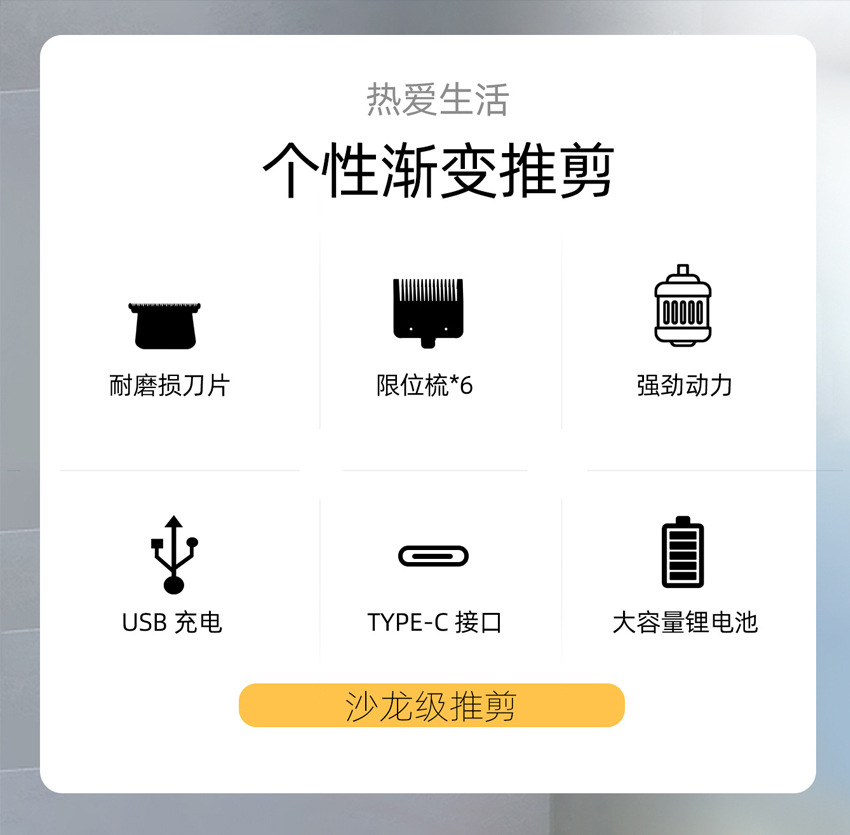 热爱生活

个性渐变推剪

耐磨损刀片

限位梳*6

强劲动力

USB 充电

TYPE-C 接口

大容量锂电池

沙龙级推剪