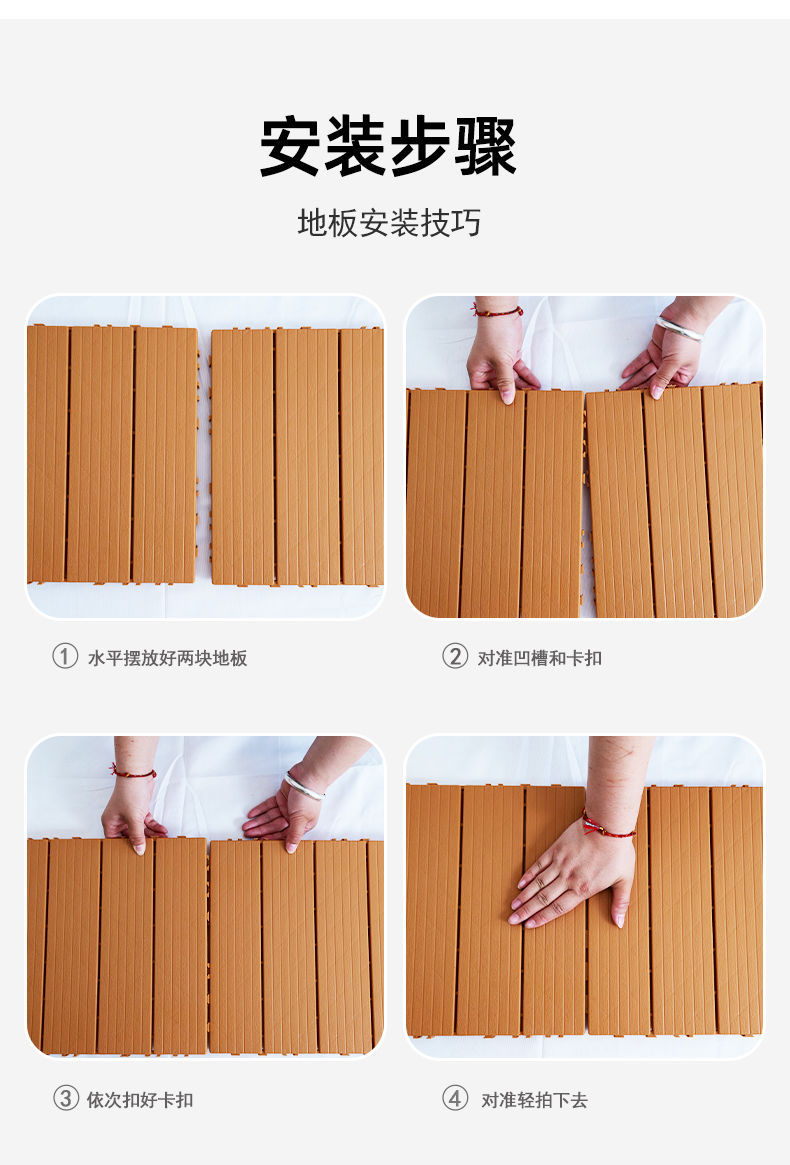 安装步骤

地板安装技巧

① 水平摆放好两块地板

② 对准凹槽和卡扣

③ 依次扣好卡扣

④ 对准轻拍下去