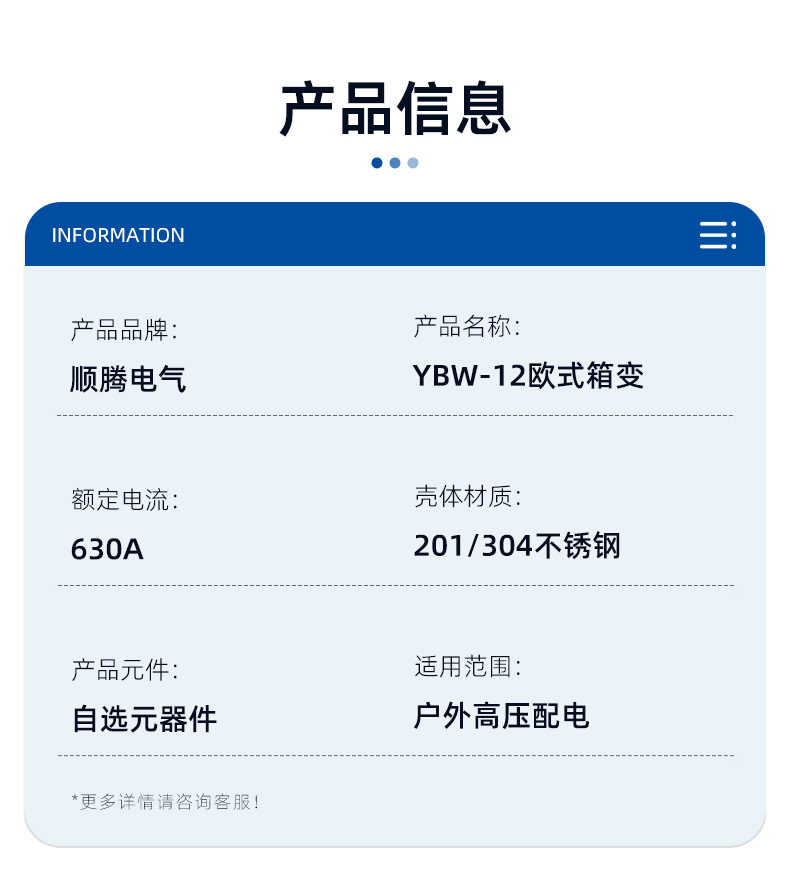 产品信息

INFORMATION

产品品牌:
顺腾电气

产品名称:
YBW-12欧式箱变

额定电流:
630A

壳体材质:
201/304不锈钢

产品元件:
自选元器件

适用范围:
户外高压配电

*更多详情请咨询客服!