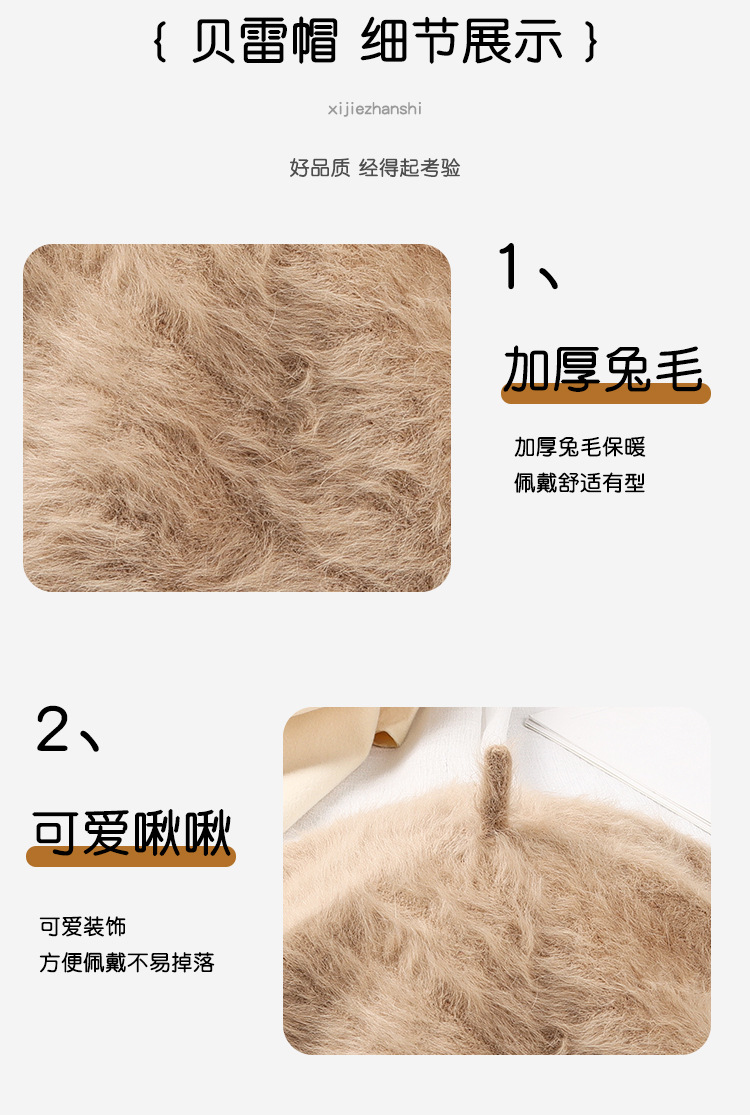 { 贝雷帽 细节展示 }

xijiezhanshi

好品质 经得起考验

1、

加厚兔毛

加厚兔毛保暖
佩戴舒适有型

2、

可爱啾啾

可爱装饰
方便佩戴不易掉落