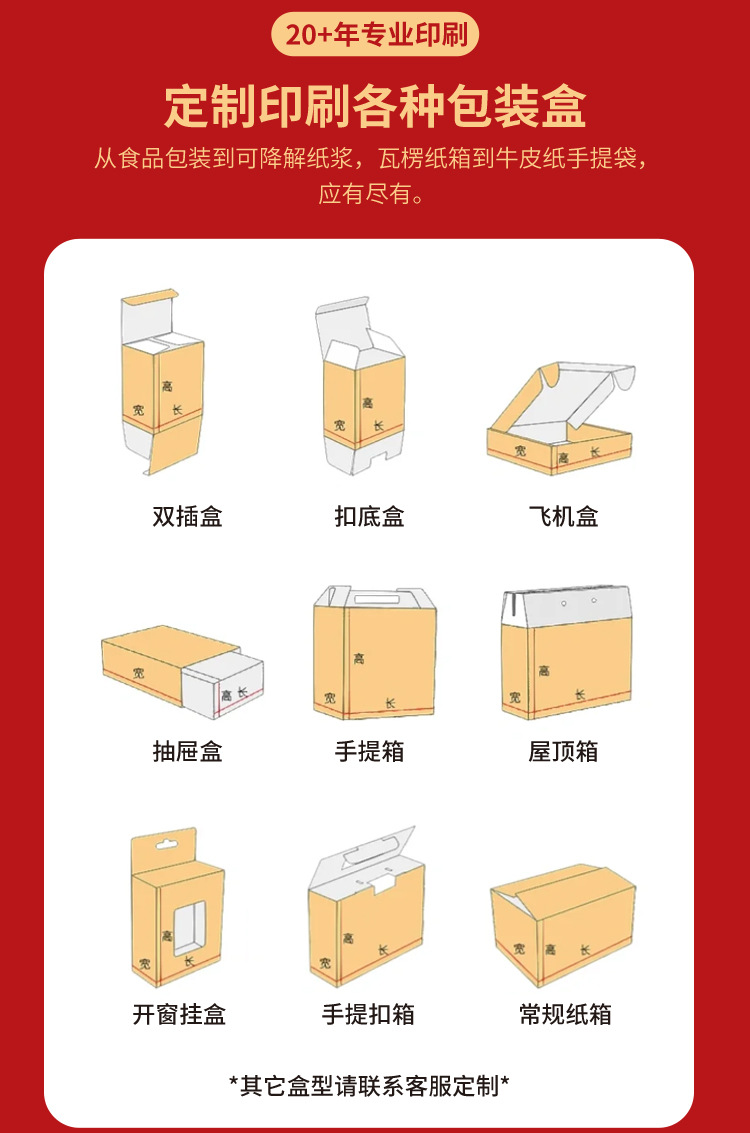 20+年专业印刷

定制印刷各种包装盒

从食品包装到可降解纸浆，瓦楞纸箱到牛皮纸手提袋，应有尽有。

高
宽 长
双插盒

高
宽 长
扣底盒

宽 高 长
飞机盒

宽
高 长
抽屉盒

高
宽 长
手提箱

高
宽 长
屋顶箱

高
宽 长
开窗挂盒

高
宽 长
手提扣箱

宽 高 长
常规纸箱

*其它盒型请联系客服定制*