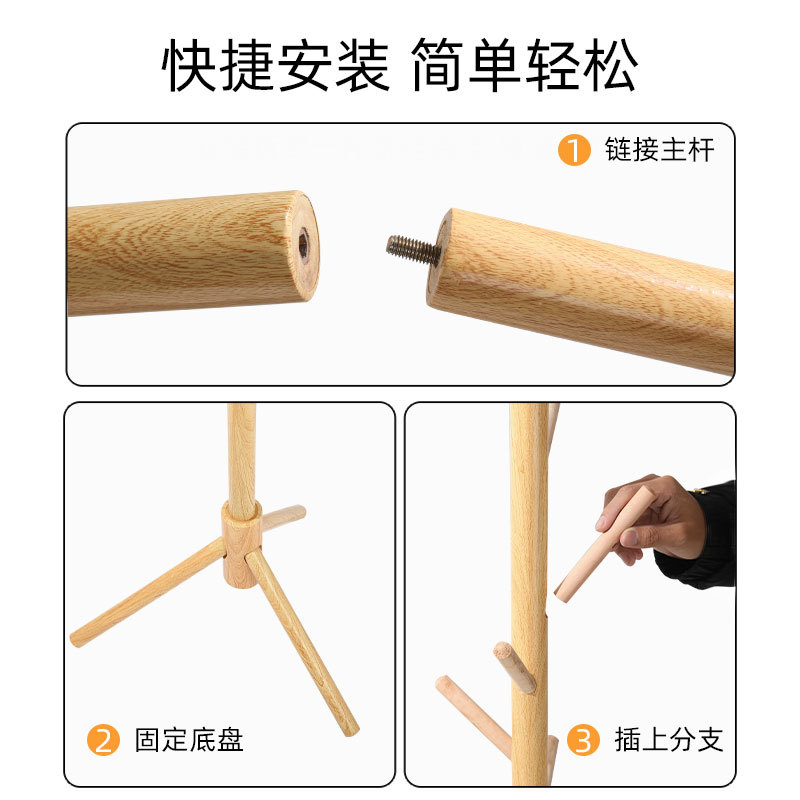 快捷安装 简单轻松

1 链接主杆

2 固定底盘

3 插上分支