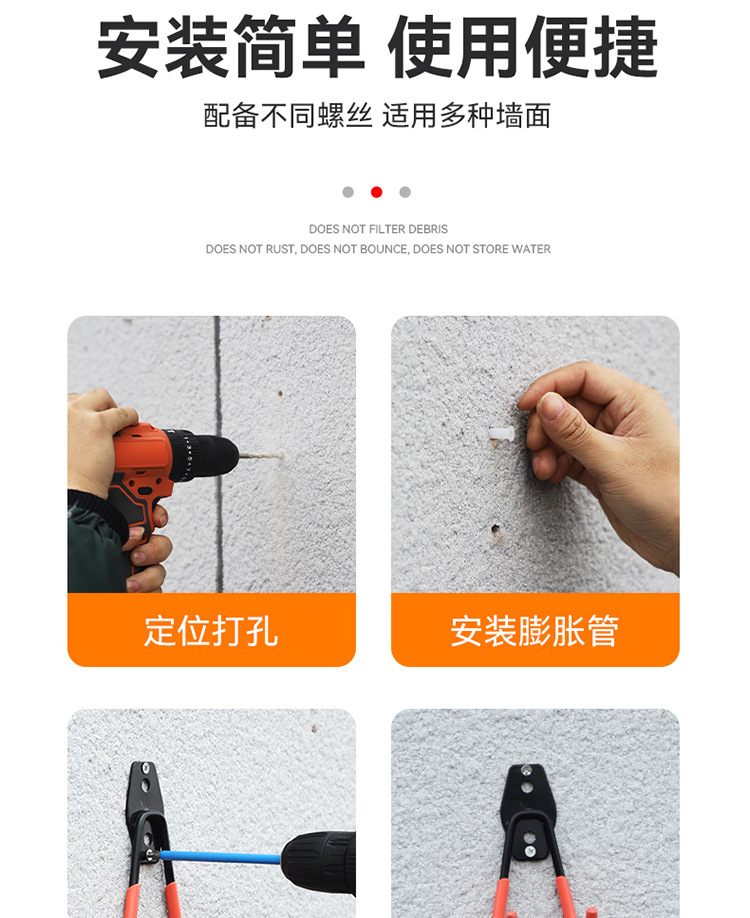 安装简单 使用便捷

配备不同螺丝 适用多种墙面

DOES NOT FILTER DEBRIS
DOES NOT RUST, DOES NOT BOUNCE, DOES NOT STORE WATER

定位打孔

安装膨胀管