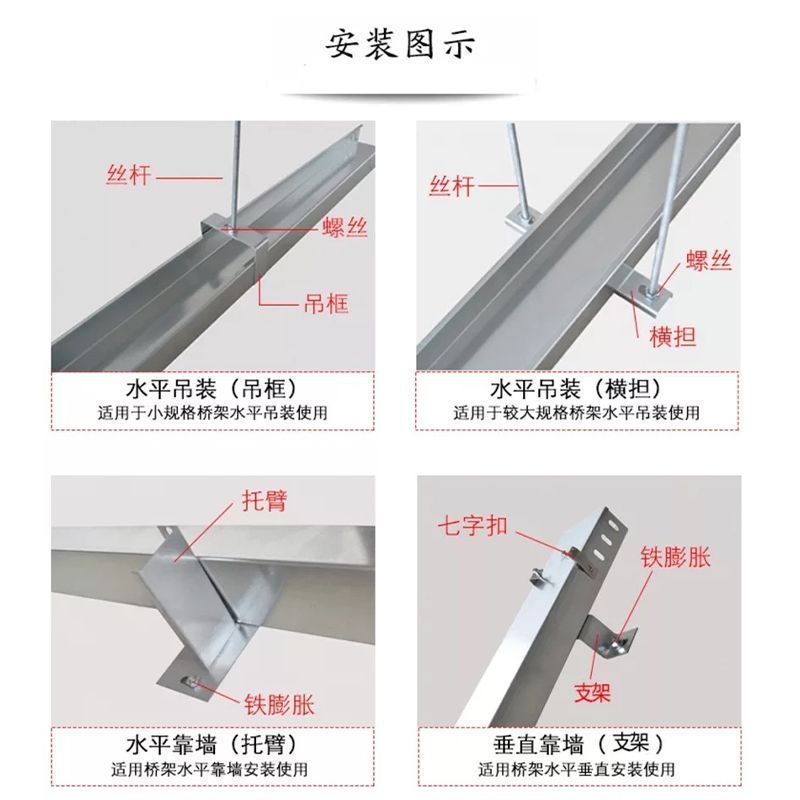 安装图示

丝杆

螺丝

吊框

水平吊装（吊框）
适用于小规格桥架水平吊装使用

丝杆

螺丝

横担

水平吊装（横担）
适用于较大规格桥架水平吊装使用

托臂

铁膨胀

水平靠墙（托臂）
适用桥架水平靠墙安装使用

七字扣

铁膨胀

支架

垂直靠墙（支架）
适用桥架水平垂直安装使用