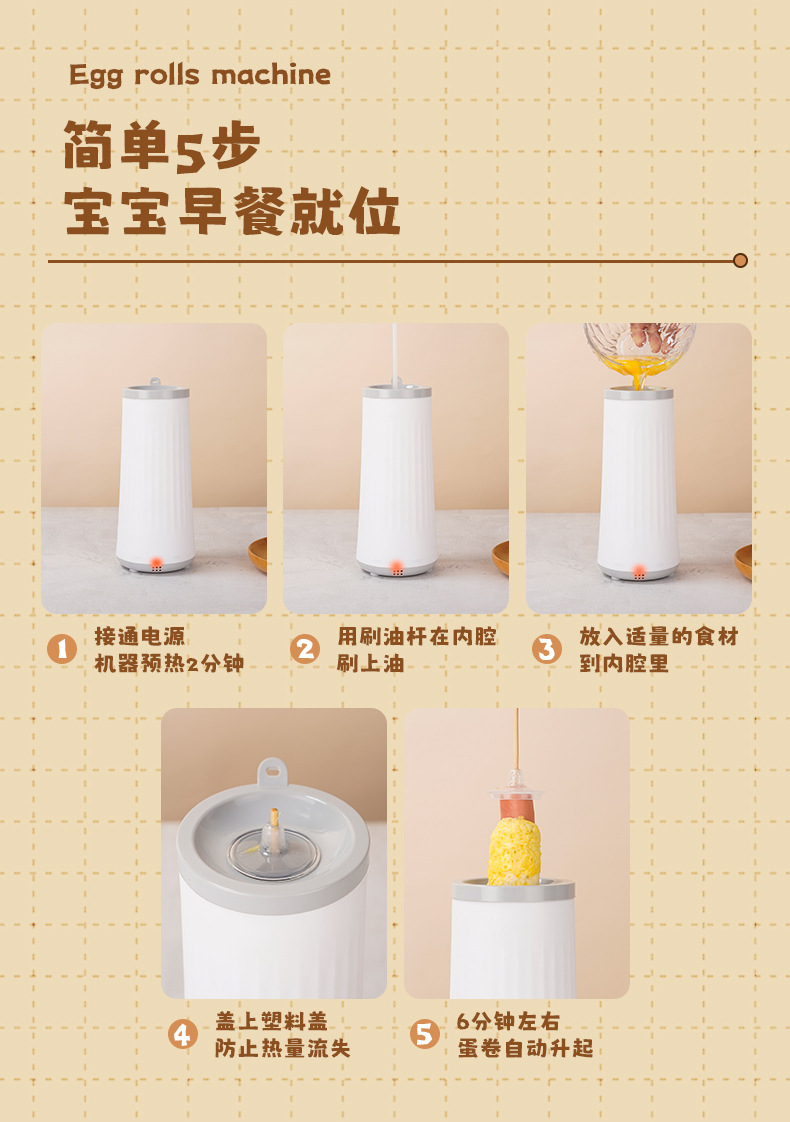 Egg rolls machine

简单5步
宝宝早餐就位

1 接通电源
机器预热2分钟

2 用刷油杆在内腔
刷上油

3 放入适量的食材
到内腔里

4 盖上塑料盖
防止热量流失

5 6分钟左右
蛋卷自动升起