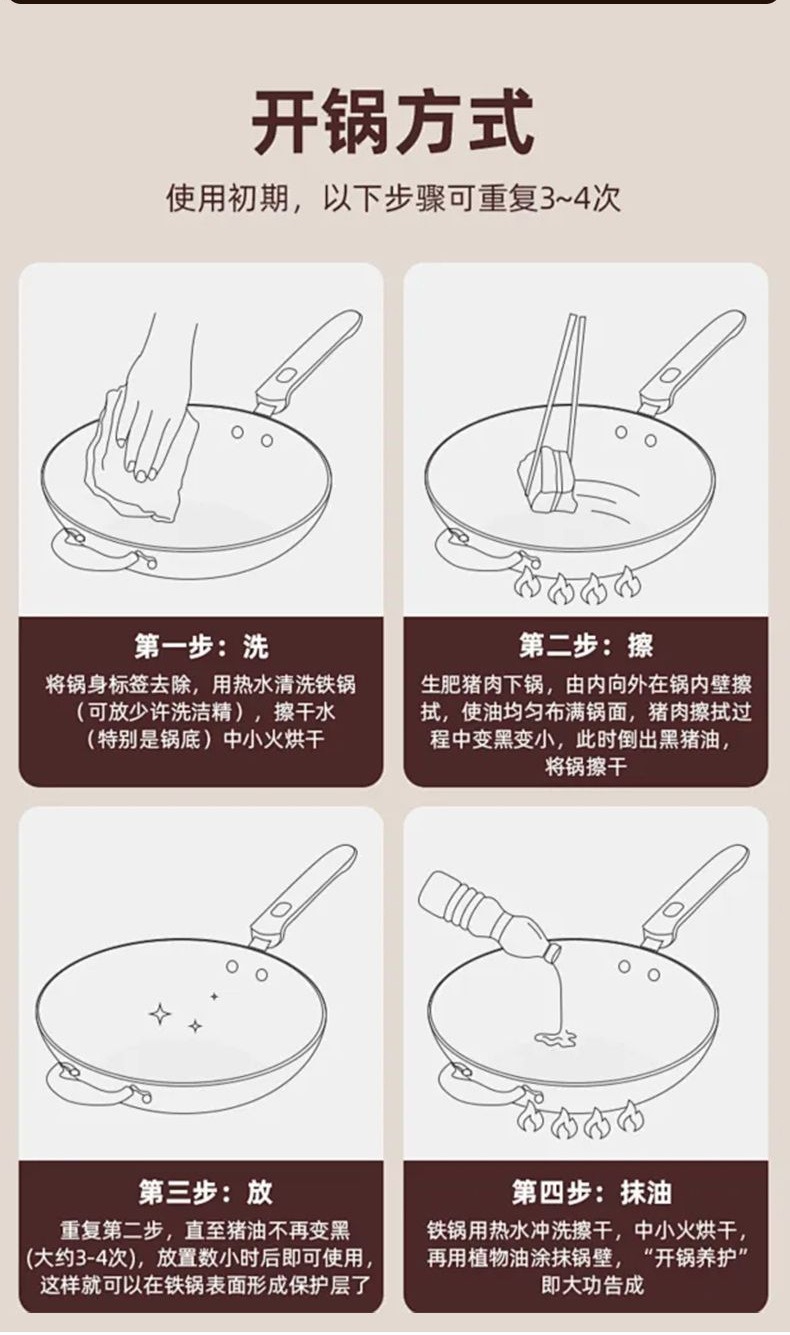 开锅方式

使用初期，以下步骤可重复3~4次

第一步：洗

将锅身标签去除，用热水清洗铁锅（可放少许洗洁精），擦干水（特别是锅底）中小火烘干

第二步：擦

生肥猪肉下锅，由内向外在锅内壁擦拭，使油均匀布满锅面，猪肉擦拭过程中变黑变小，此时倒出黑猪油，将锅擦干

第三步：放

重复第二步，直至猪油不再变黑(大约3-4次)，放置数小时后即可使用，这样就可以在铁锅表面形成保护层了

第四步：抹油

铁锅用热水冲洗擦干，中小火烘干，再用植物油涂抹锅壁，“开锅养护”即大功告成