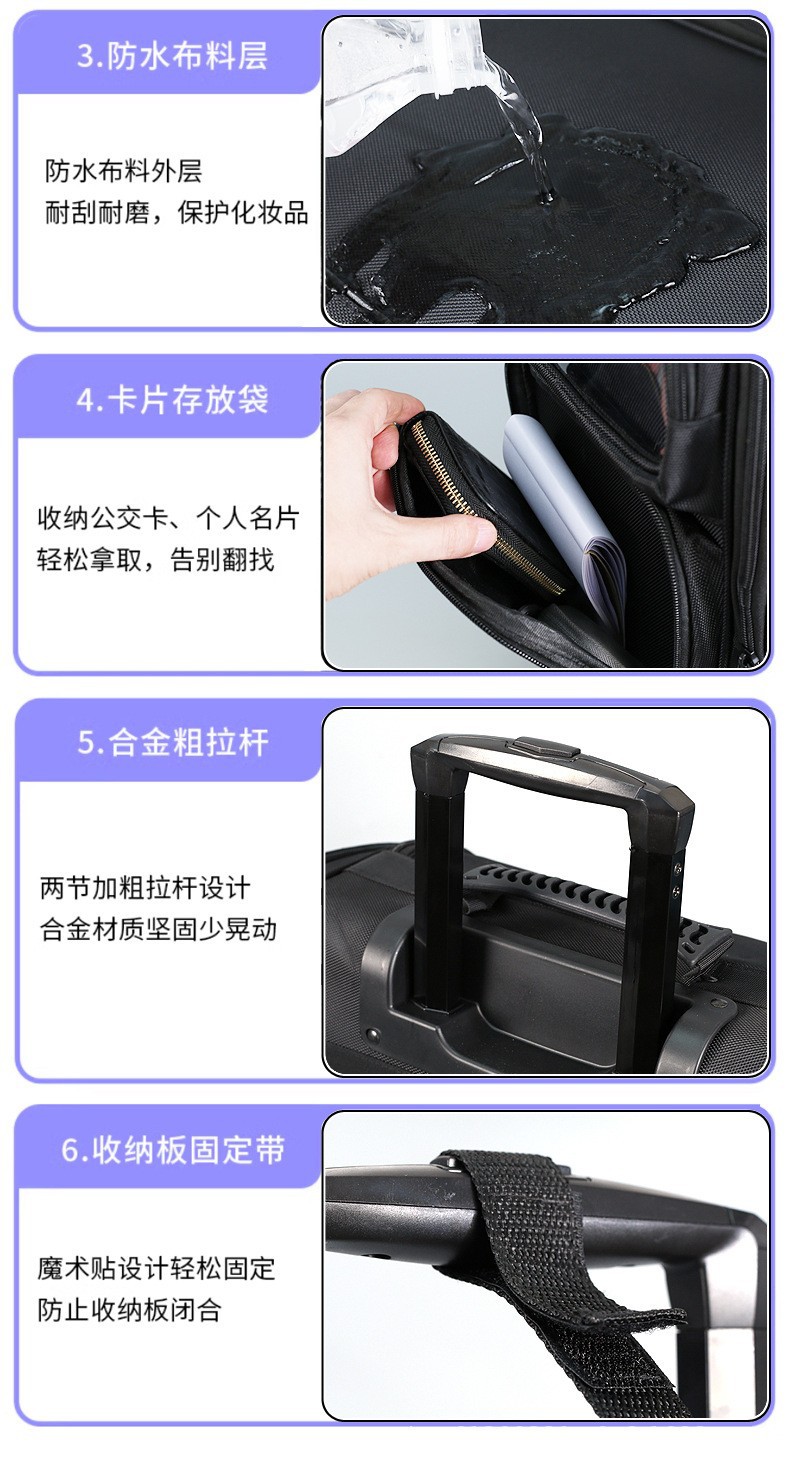 3.防水布料层

防水布料外层
耐刮耐磨，保护化妆品

4.卡片存放袋

收纳公交卡、个人名片
轻松拿取，告别翻找

5.合金粗拉杆

两节加粗拉杆设计
合金材质坚固少晃动

6.收纳板固定带

魔术贴设计轻松固定
防止收纳板闭合