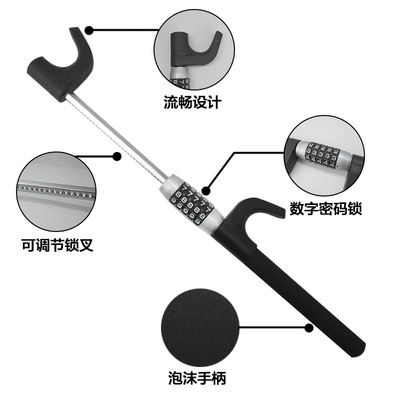 流畅设计

数字密码锁

可调节锁叉

泡沫手柄