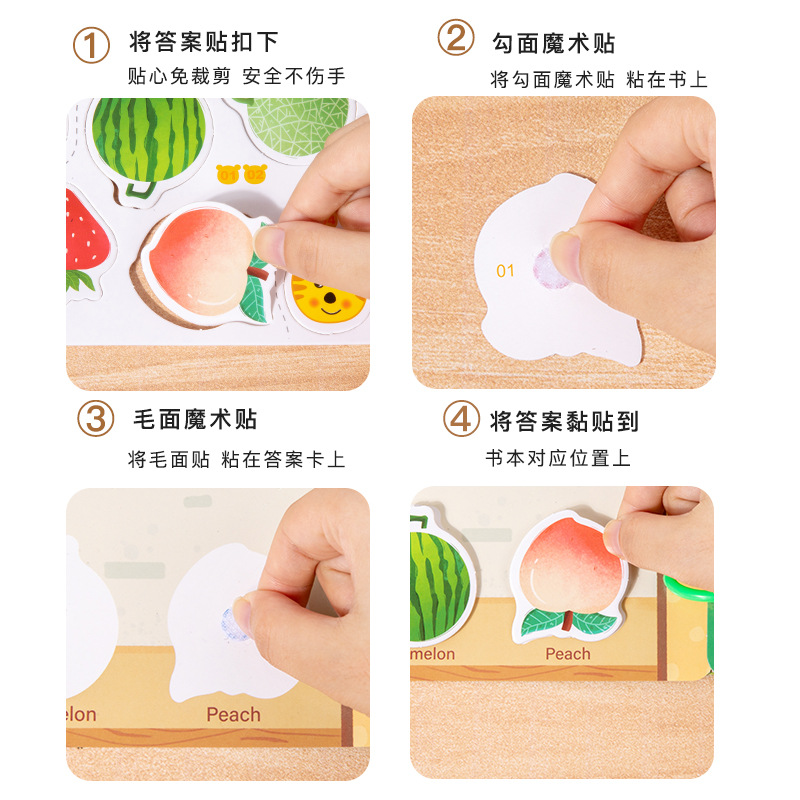 ① 将答案贴扣下
贴心免裁剪 安全不伤手

01 02

② 勾面魔术贴
将勾面魔术贴 粘在书上

01

③ 毛面魔术贴
将毛面贴 粘在答案卡上

elon
Peach

④ 将答案黏贴到
书本对应位置上

melon
Peach