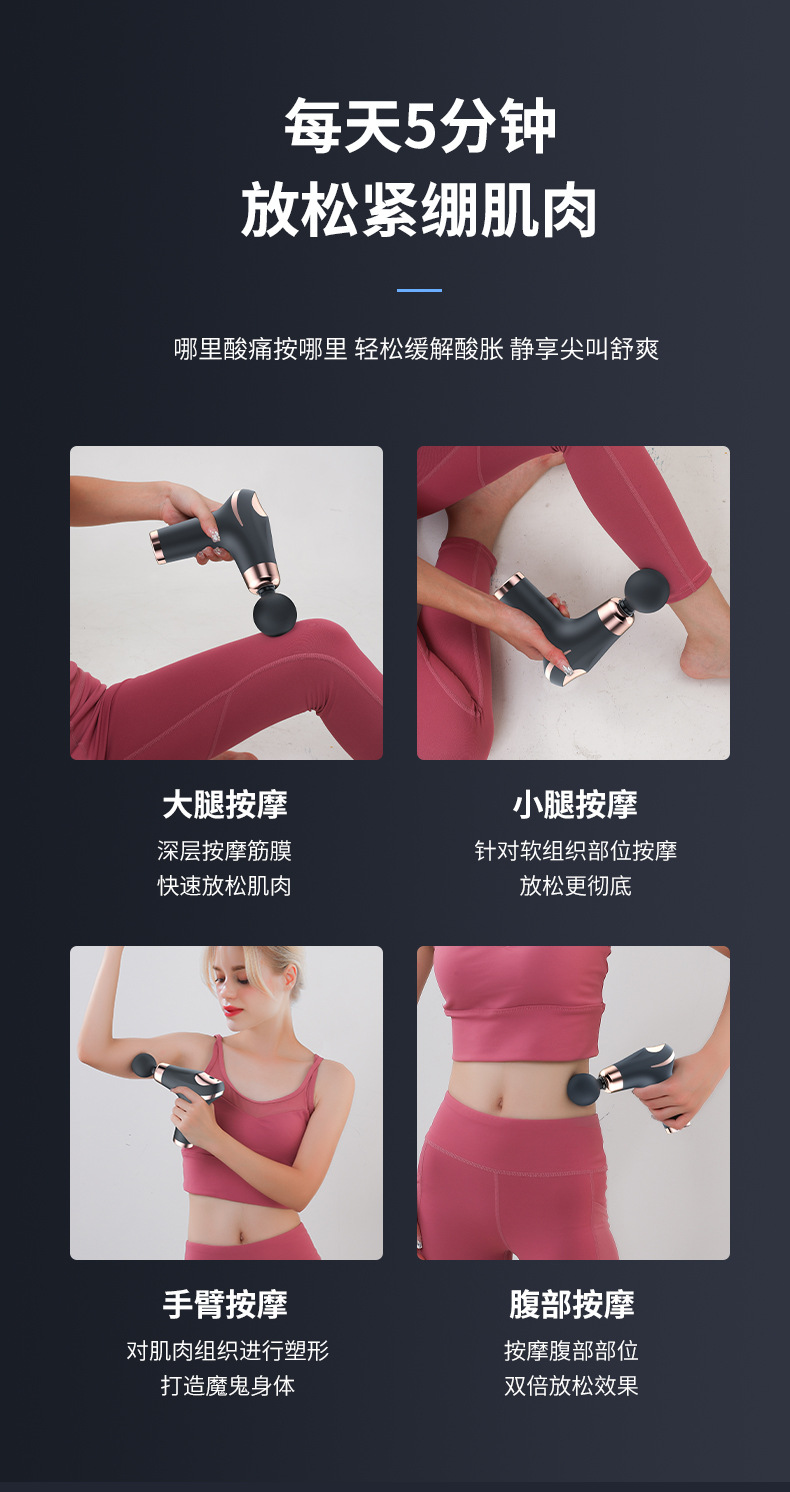 每天5分钟
放松紧绷肌肉

哪里酸痛按哪里 轻松缓解酸胀 静享尖叫舒爽

大腿按摩
深层按摩筋膜
快速放松肌肉

小腿按摩
针对软组织部位按摩
放松更彻底

手臂按摩
对肌肉组织进行塑形
打造魔鬼身体

腹部按摩
按摩腹部部位
双倍放松效果