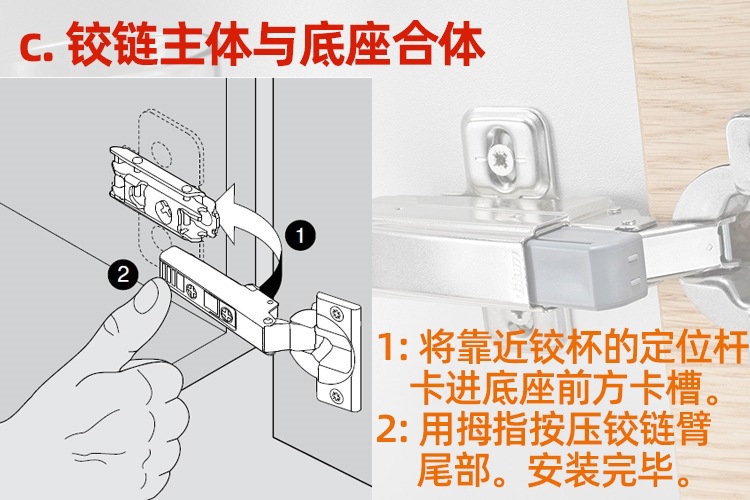 c. 铰链主体与底座合体

1

2

1: 将靠近铰杯的定位杆卡进底座前方卡槽。
2: 用拇指按压铰链臂尾部。安装完毕。