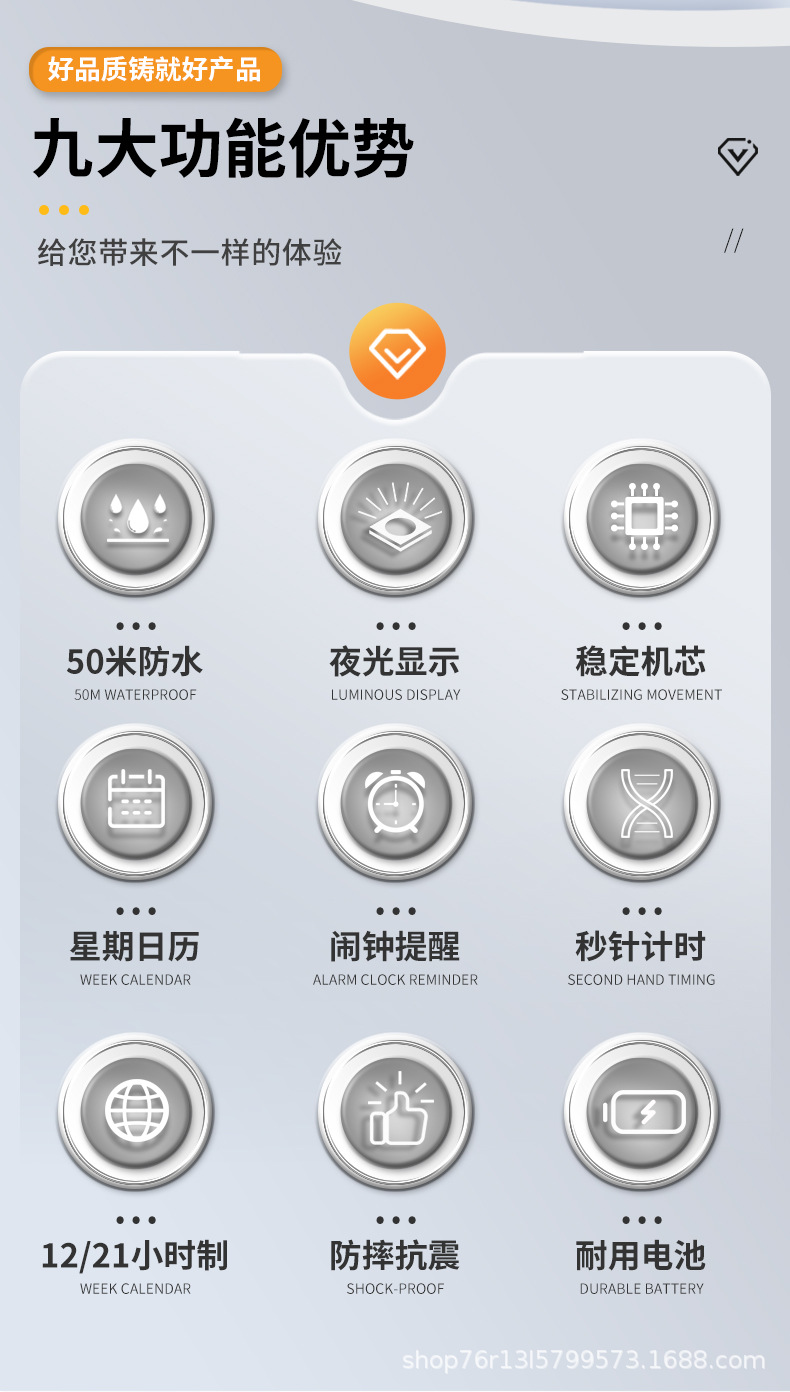 好品质铸就好产品

九大功能优势

给您带来不一样的体验

//

50米防水
50M WATERPROOF

夜光显示
LUMINOUS DISPLAY

稳定机芯
STABILIZING MOVEMENT

星期日历
WEEK CALENDAR

闹钟提醒
ALARM CLOCK REMINDER

秒针计时
SECOND HAND TIMING

12/21小时制
WEEK CALENDAR

防摔抗震
SHOCK-PROOF

耐用电池
DURABLE BATTERY

shop76r13l5799573.1688.com