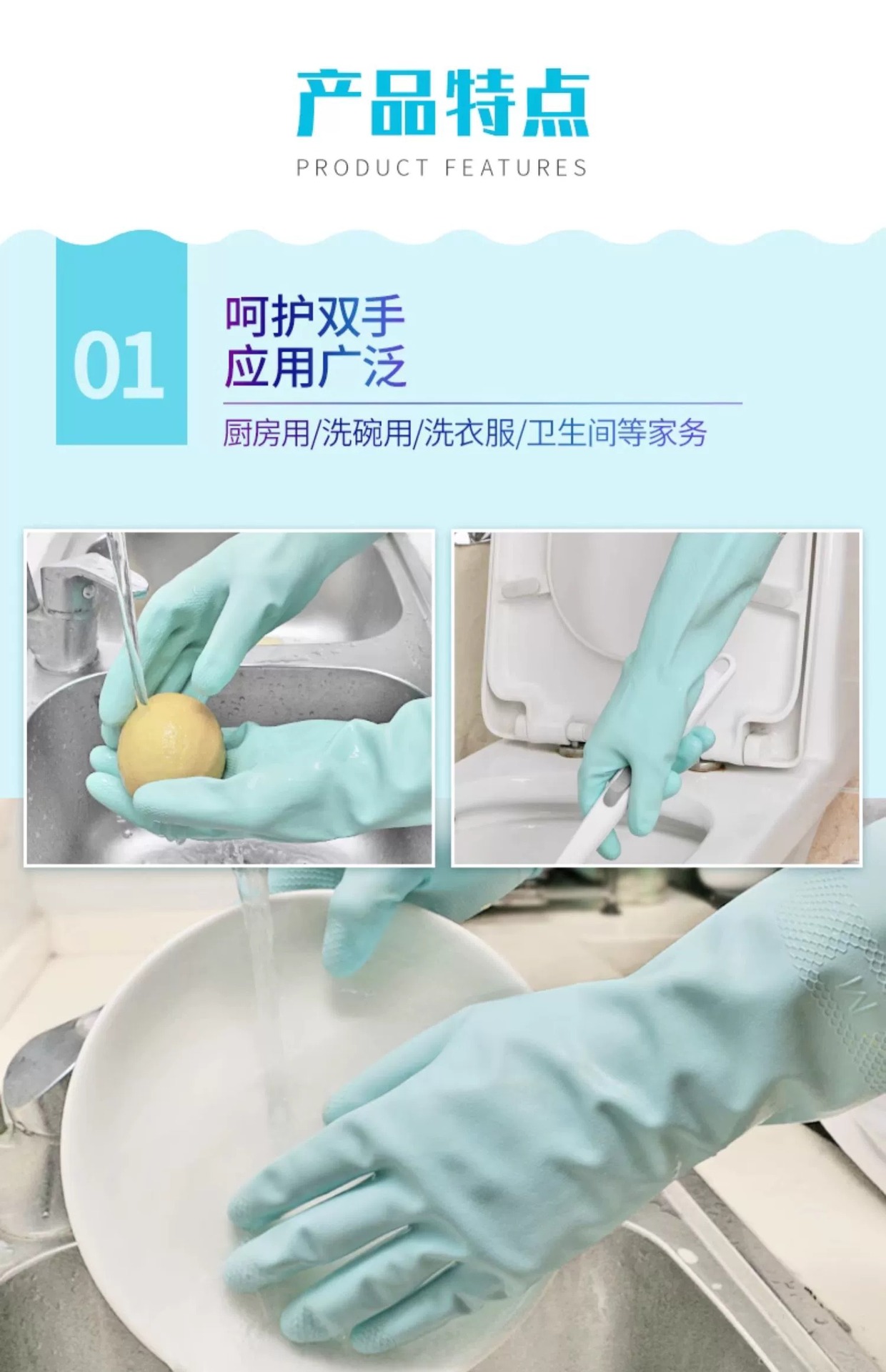 产品特点

PRODUCT FEATURES

01

呵护双手
应用广泛

厨房用/洗碗用/洗衣服/卫生间等家务