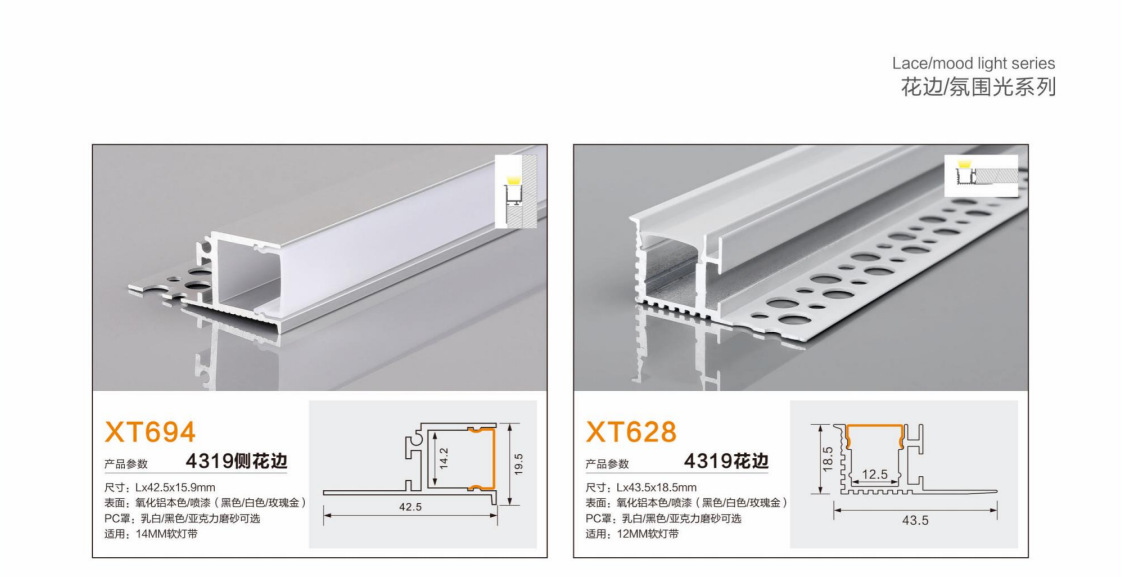 Lace/mood light series
花边/氛围光系列

XT694
产品参数 4319侧花边
尺寸：Lx42.5x15.9mm
表面：氧化铝本色/喷漆（黑色/白色/玫瑰金）
PC罩：乳白/黑色/亚克力磨砂可选
适用：14MM软灯带

14.2
19.5
42.5

XT628
产品参数 4319花边
尺寸：Lx43.5x18.5mm
表面：氧化铝本色/喷漆（黑色/白色/玫瑰金）
PC罩：乳白/黑色/亚克力磨砂可选
适用：12MM软灯带

18.5
12.5
43.5