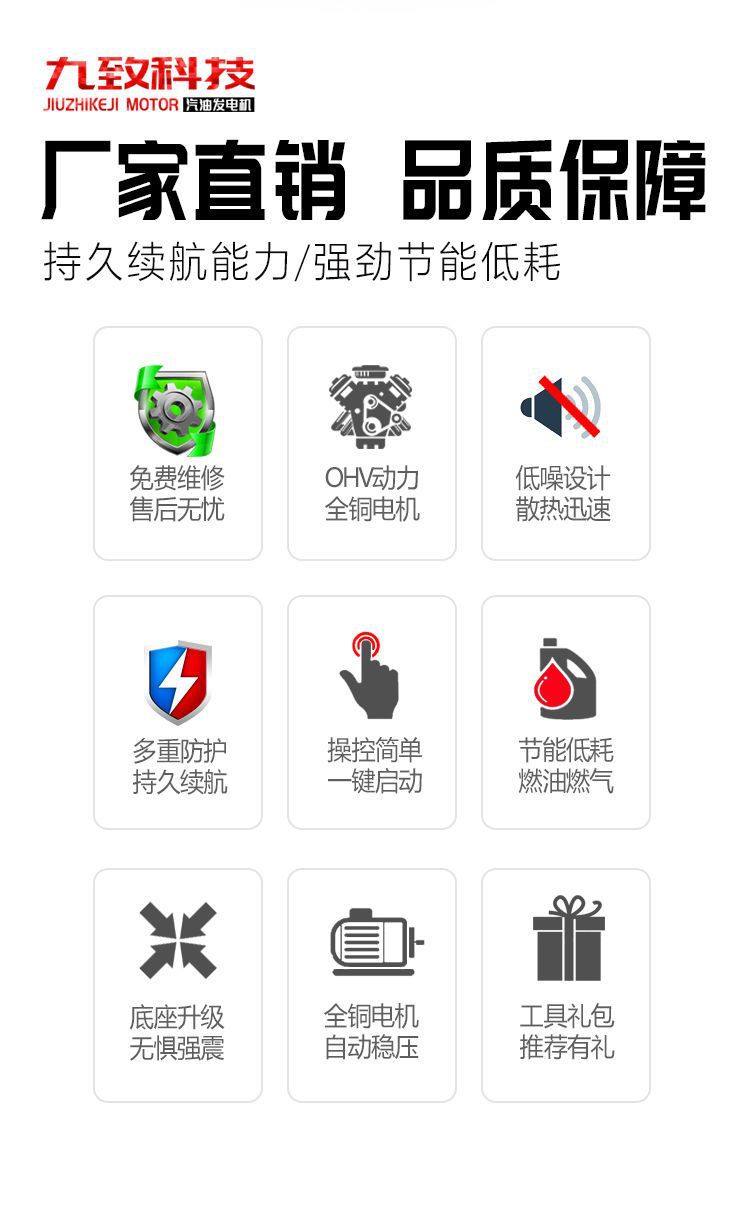 九致科技
JIUZHIKEJI MOTOR 汽油发电机

厂家直销 品质保障

持久续航能力/强劲节能低耗

免费维修
售后无忧

OHV动力
全铜电机

低噪设计
散热迅速

多重防护
持久续航

操控简单
一键启动

节能低耗
燃油燃气

底座升级
无惧强震

全铜电机
自动稳压

工具礼包
推荐有礼