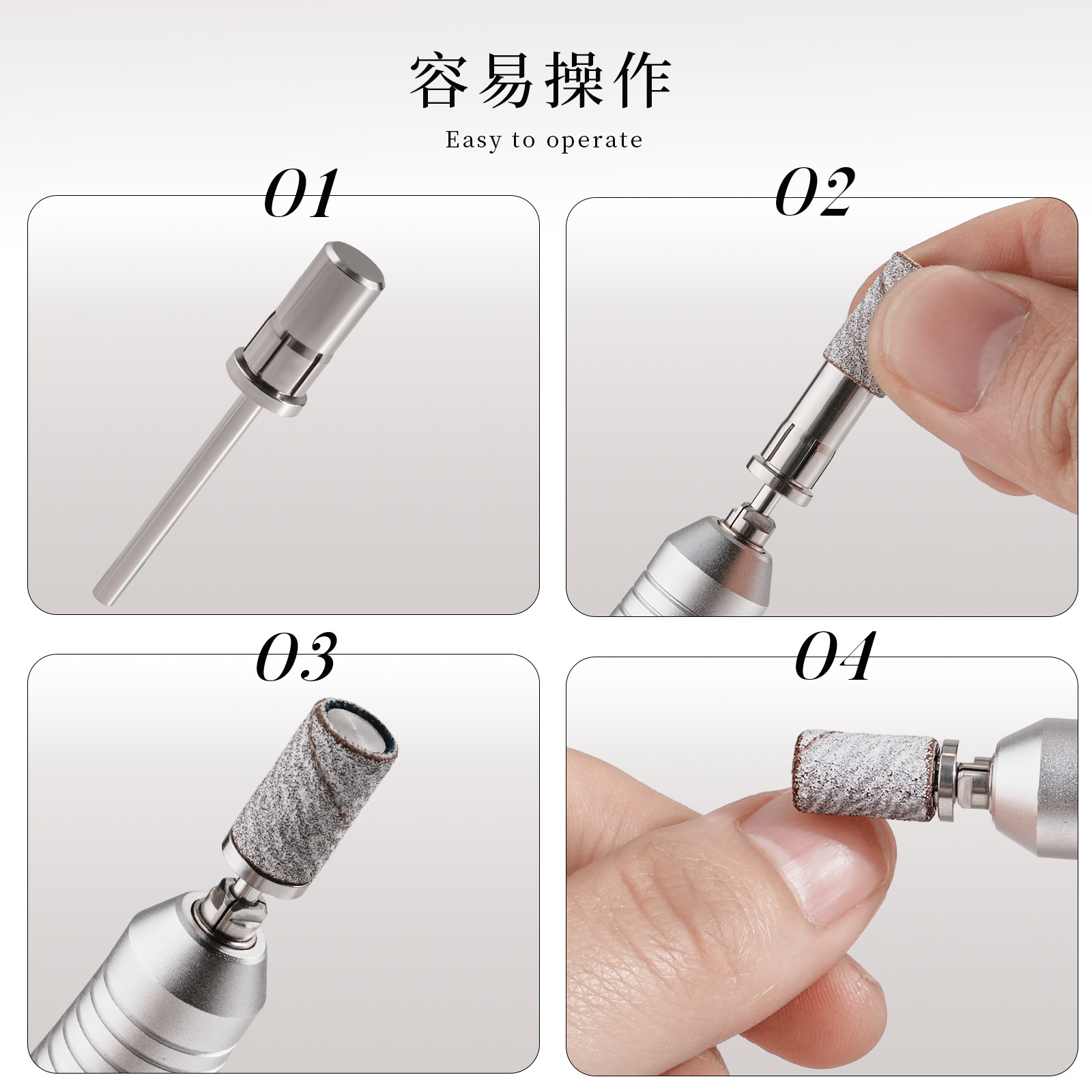 容易操作

Easy to operate

01

02

03

04