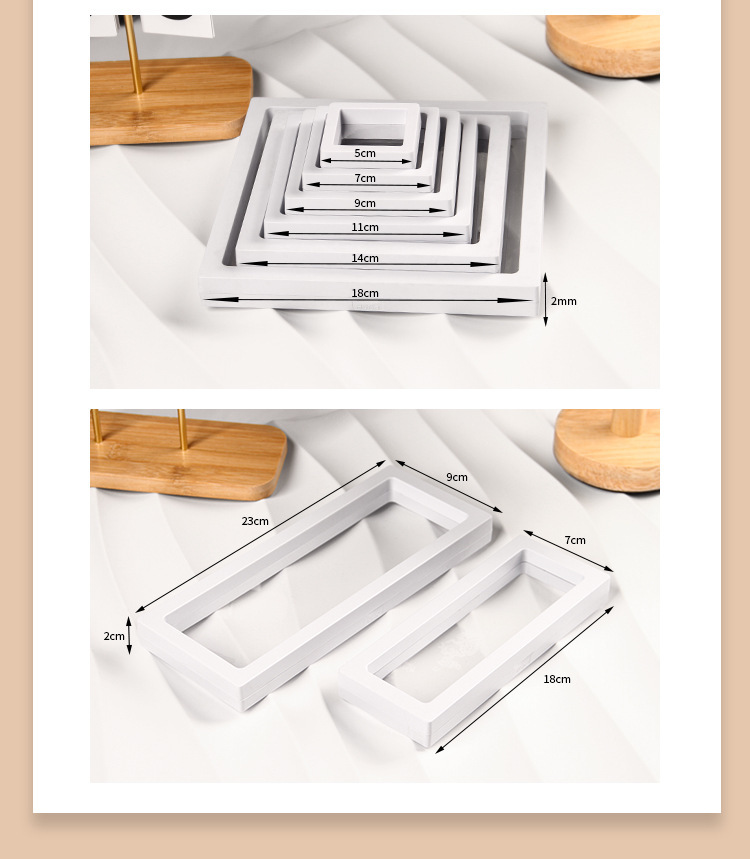 5cm
7cm
9cm
11cm
14cm
18cm
2mm

23cm
9cm
7cm
2cm
18cm