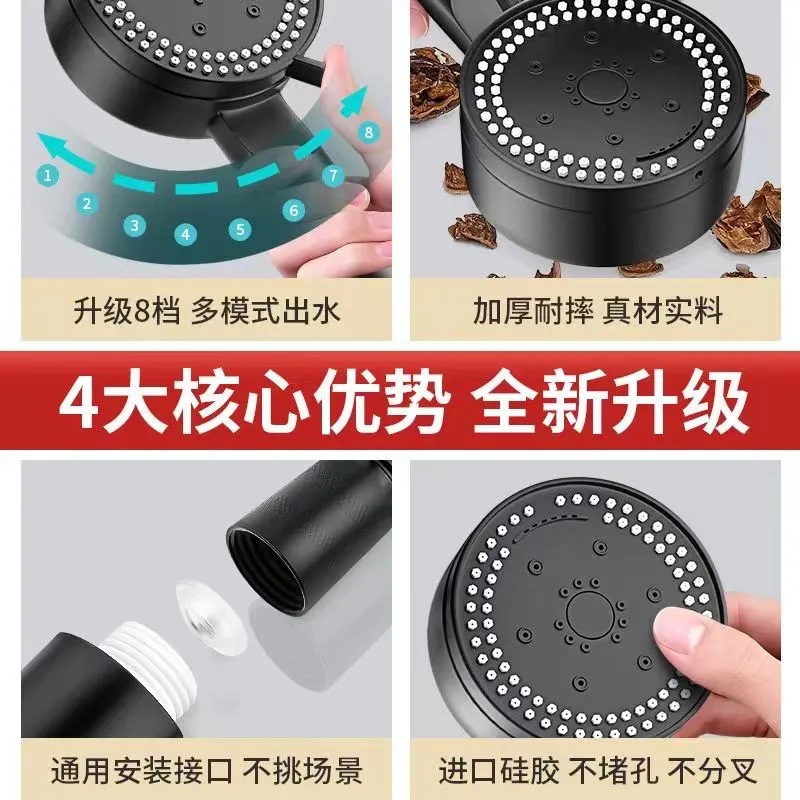 1 2 3 4 5 6 7 8

升级8档 多模式出水

加厚耐摔 真材实料

4大核心优势 全新升级

通用安装接口 不挑场景

进口硅胶 不堵孔 不分叉