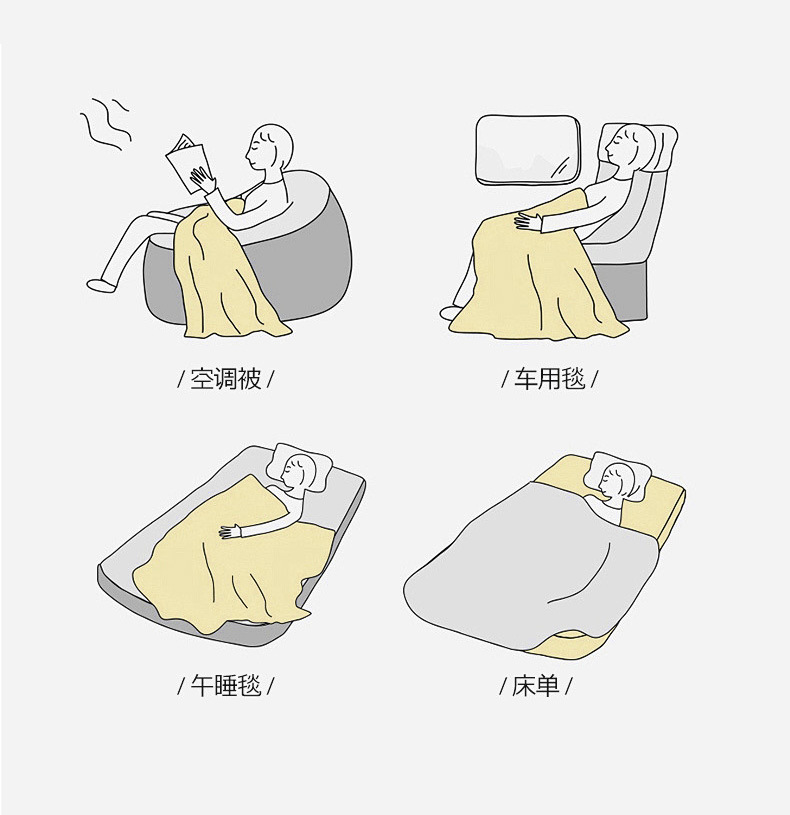 / 空调被 /

/ 车用毯 /

/ 午睡毯 /

/ 床单 /