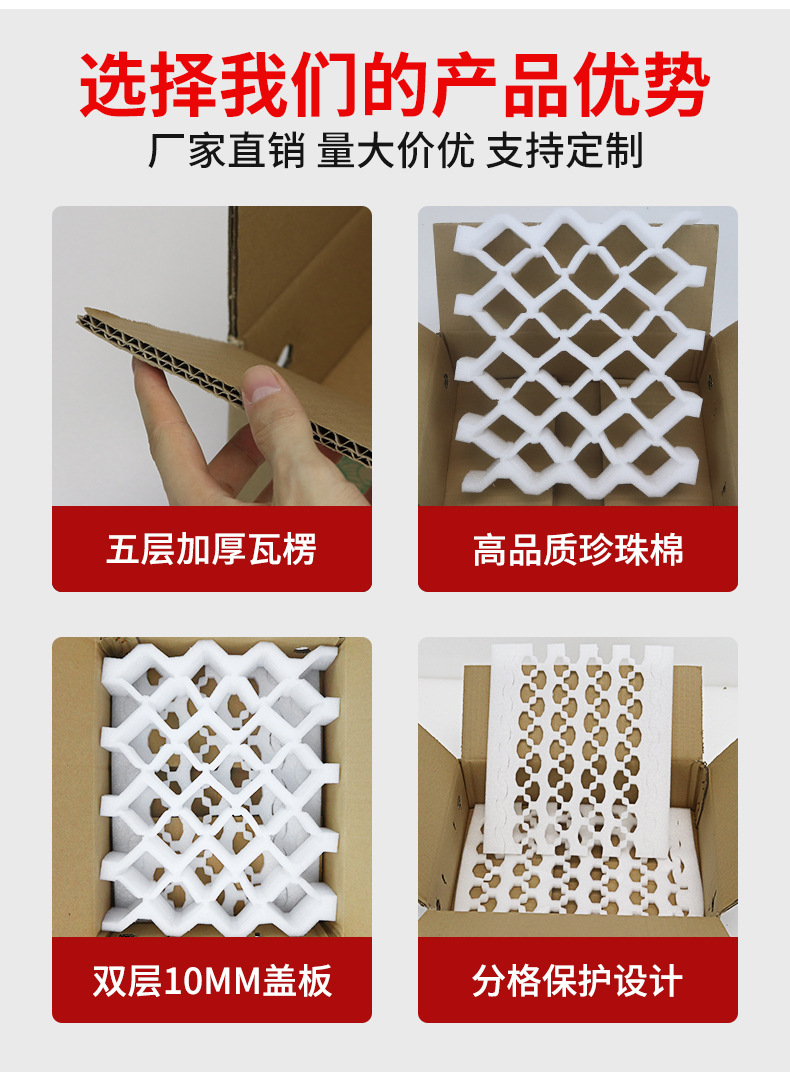 选择我们的产品优势
厂家直销 量大价优 支持定制

五层加厚瓦楞

高品质珍珠棉

双层10MM盖板

分格保护设计