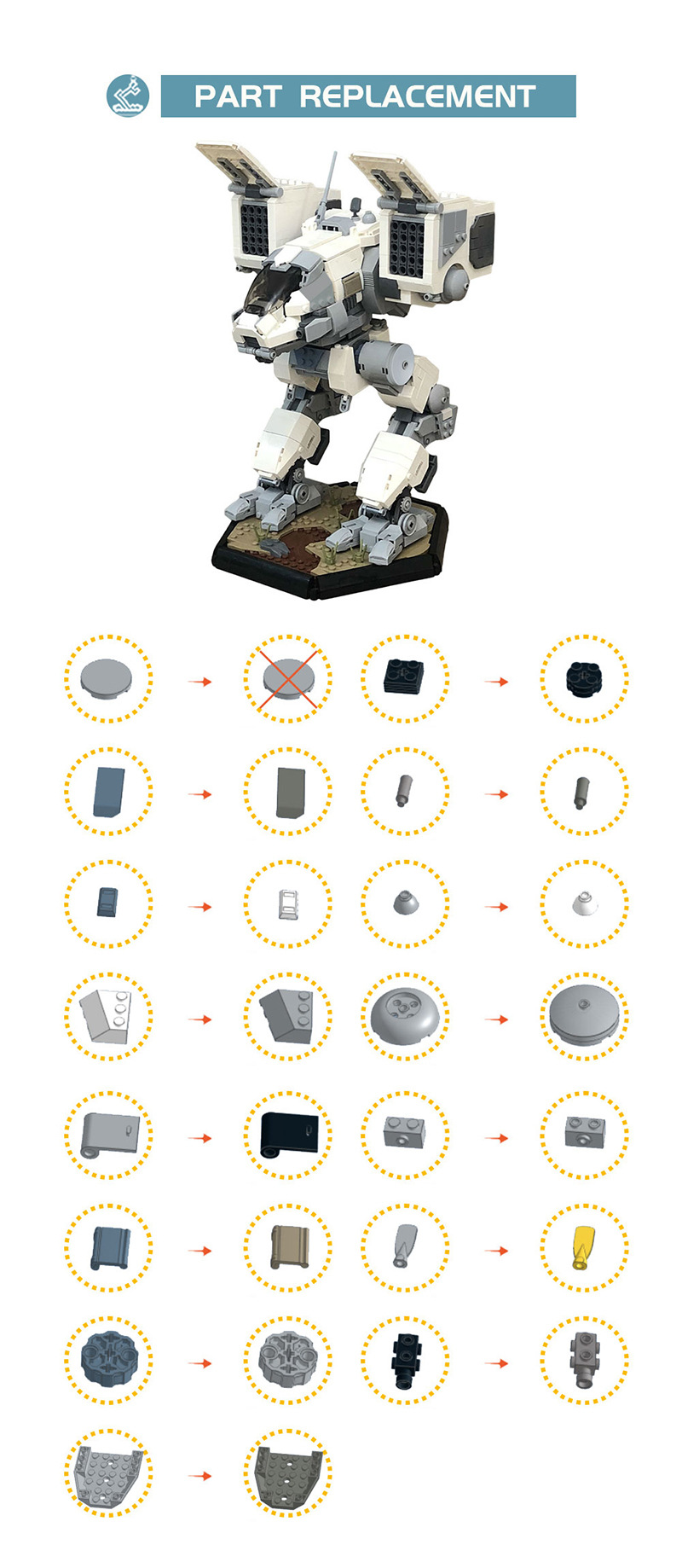 PART REPLACEMENT